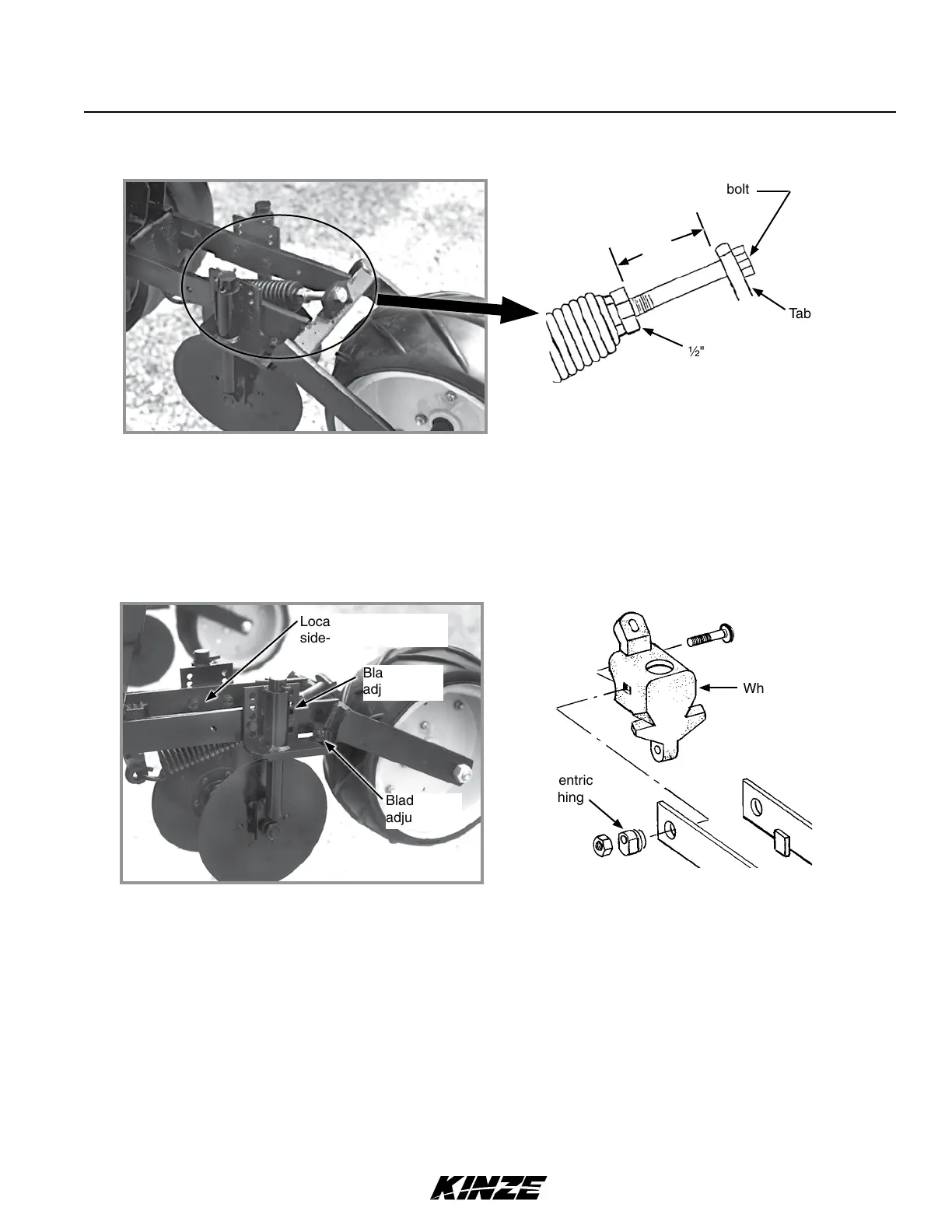 bolt

Tab

½"

Loca
side-

Bla
adj

Blad
adju

Wh

entric
hing

KINZE