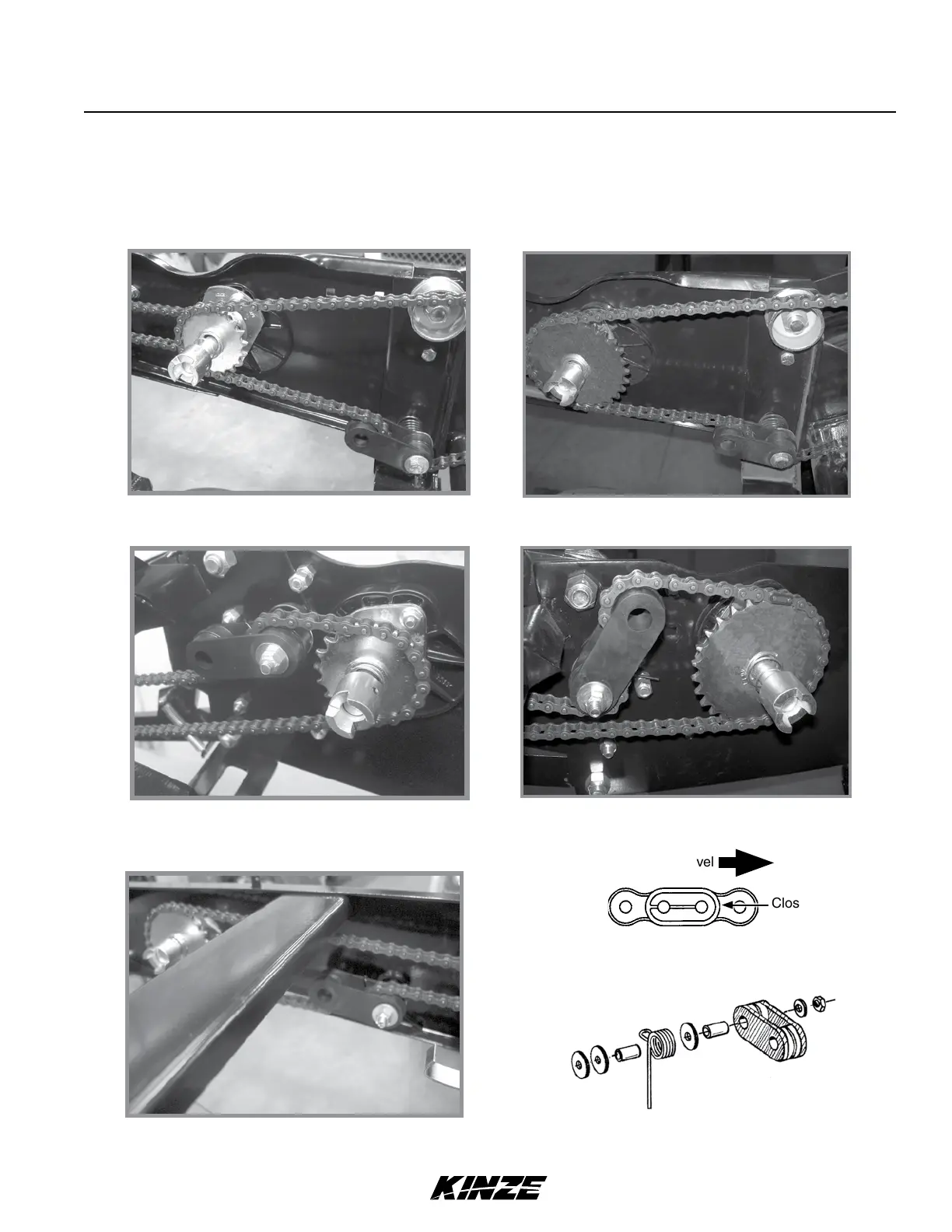 vel

Clos

KINZE