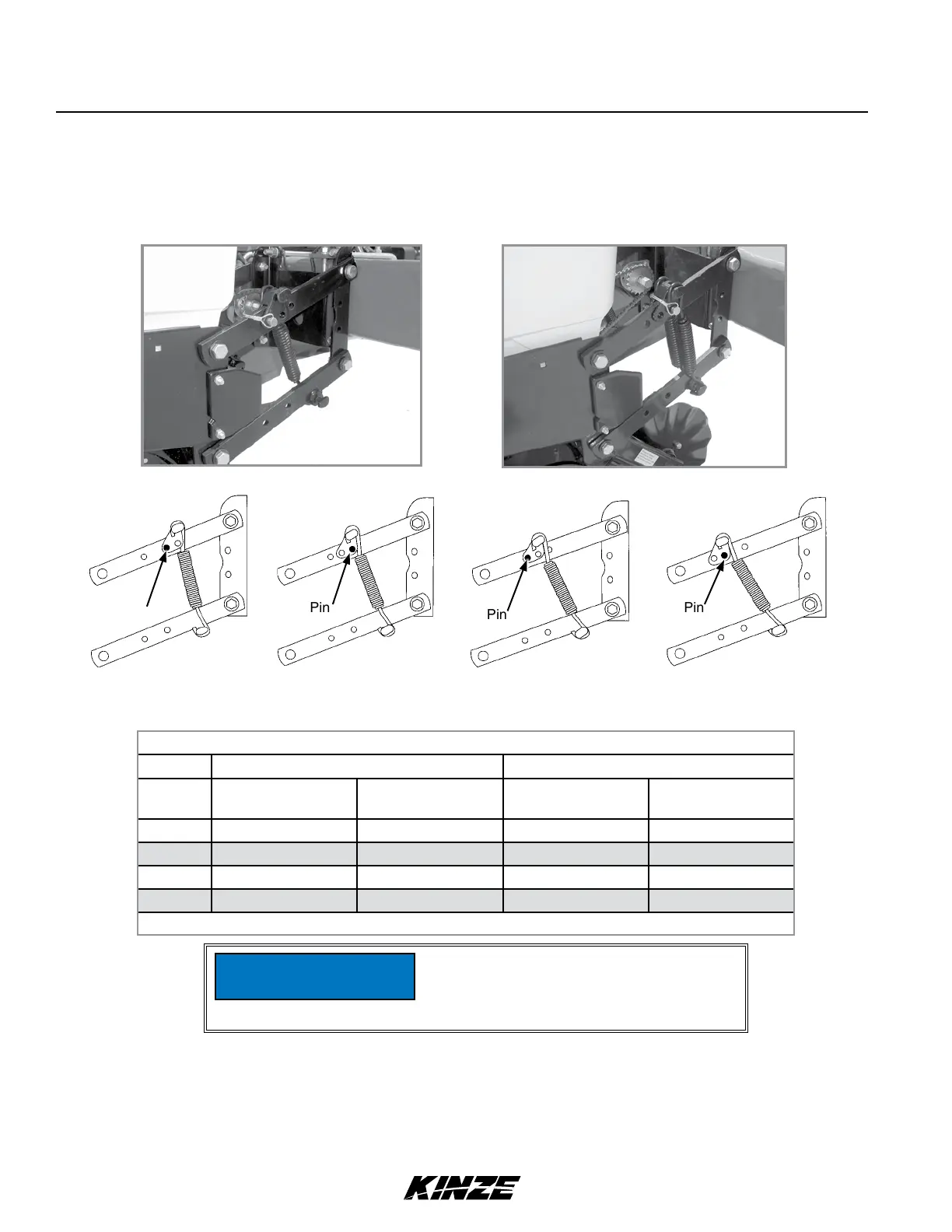 Pin

Pin

Pin

KINZE