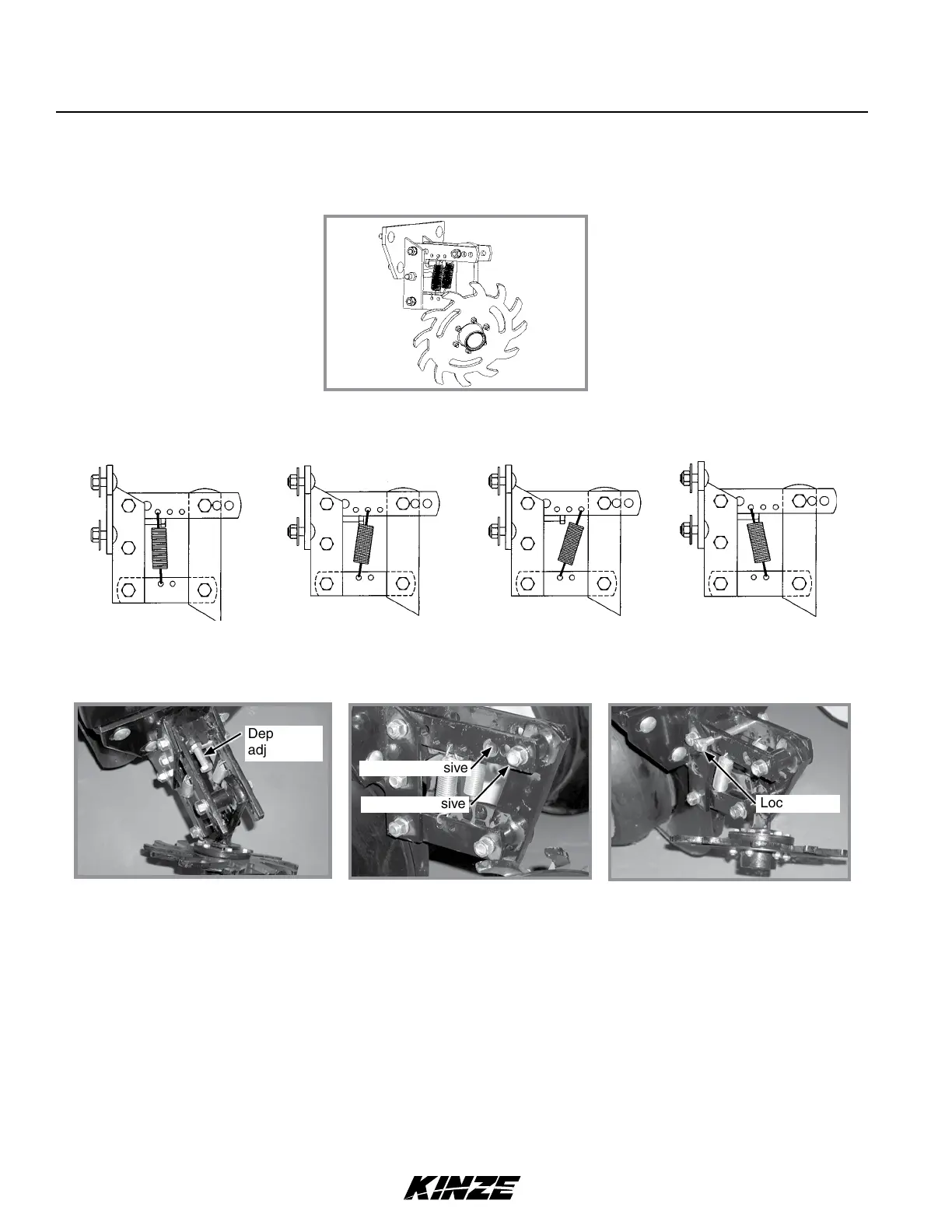 Dep
adj

sive

sive

Loc

KINZE