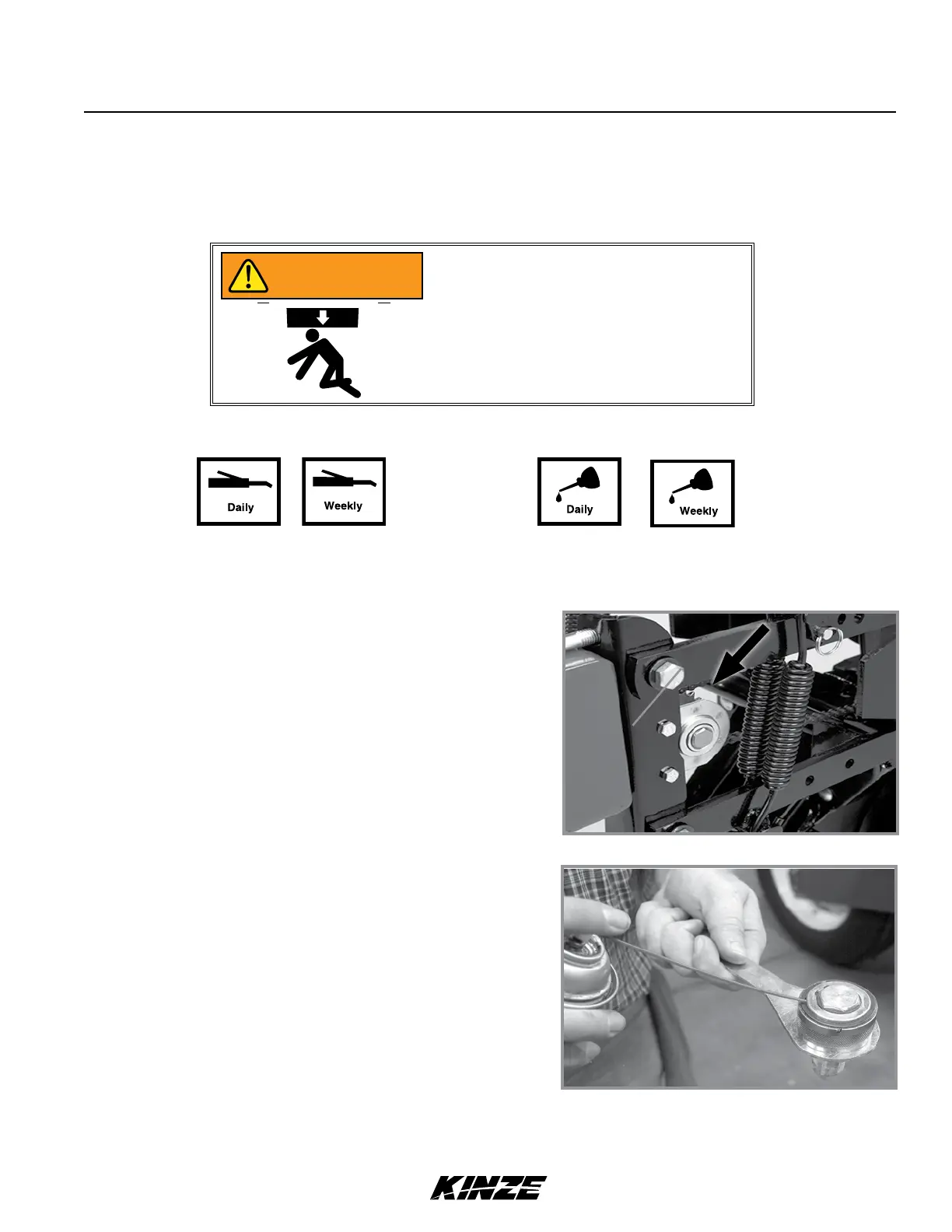 Daily

Weekly

Daily

Weekly

KINZE