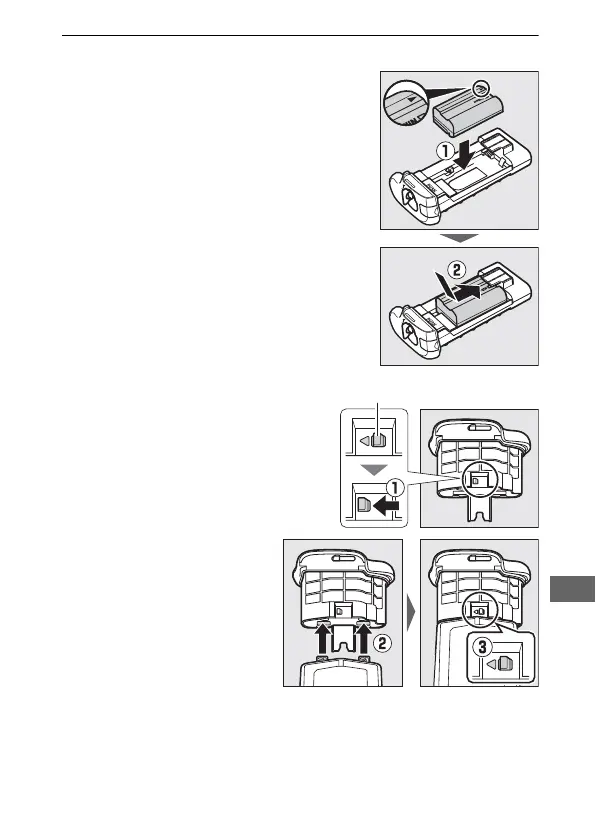 ①

②

①

②

③