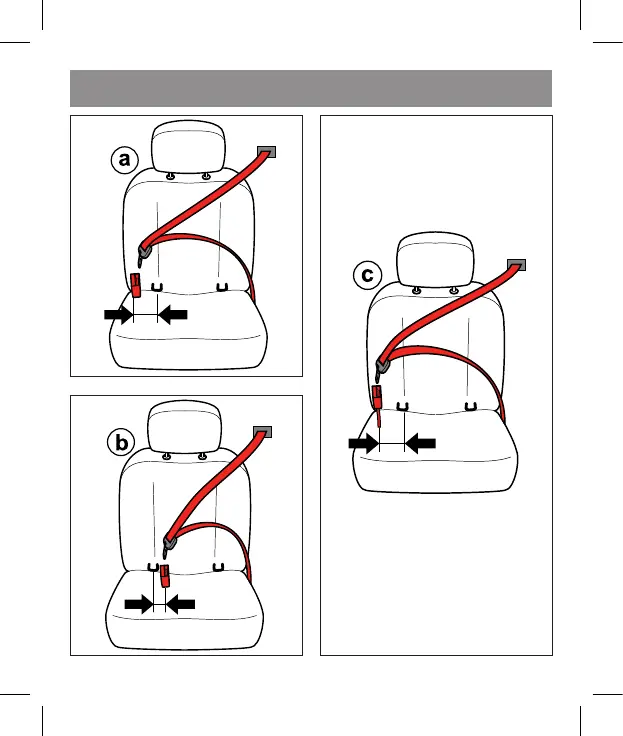 a

b

c