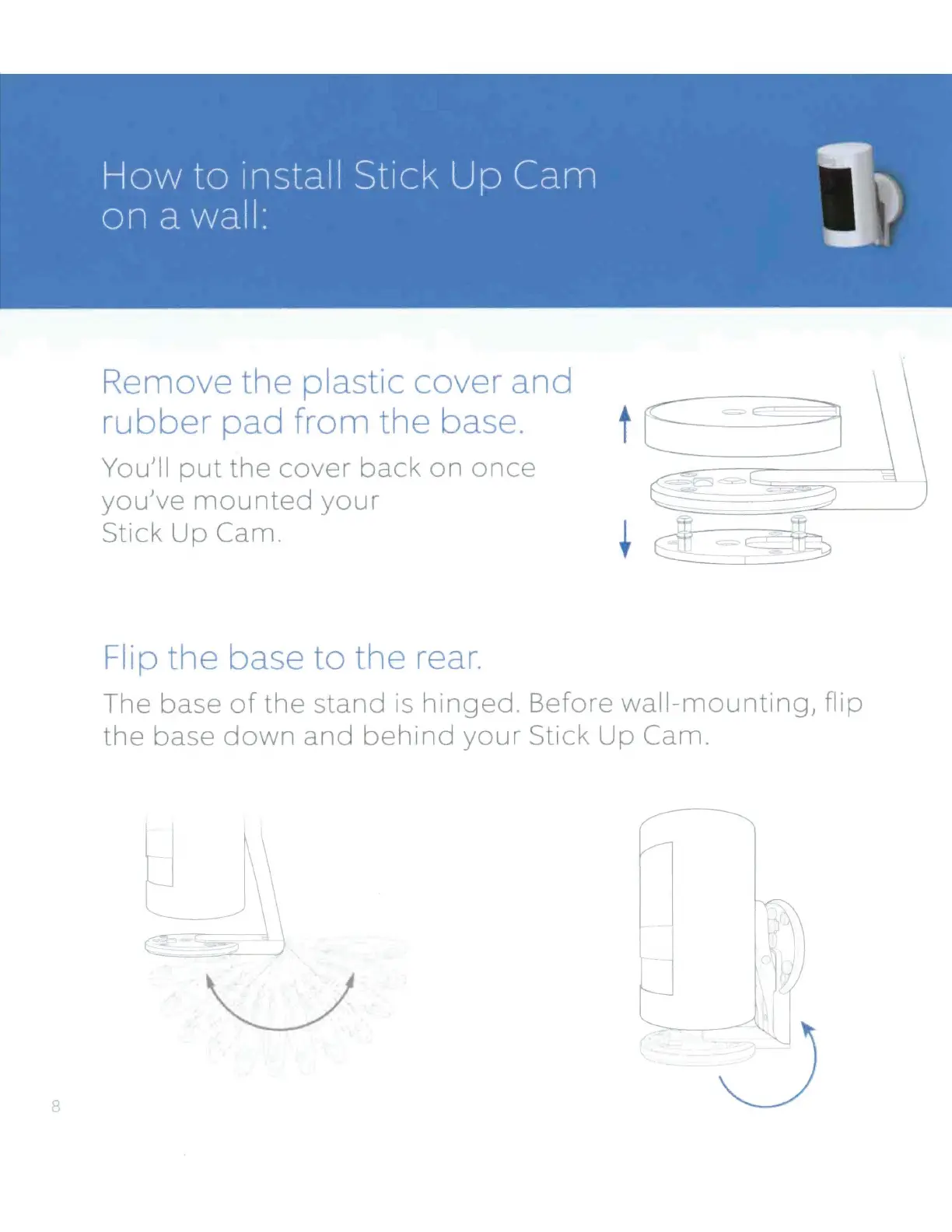 How to install Stick Up Cam on a wall:

Remove the plastic cover and rubber pad from the base.

You'll put the cover back on once you've mounted your Stick Up Cam.

Flip the base to the rear.

The base of the stand is hinged. Before wall-mounting, flip the base down and behind your Stick Up Cam.

8