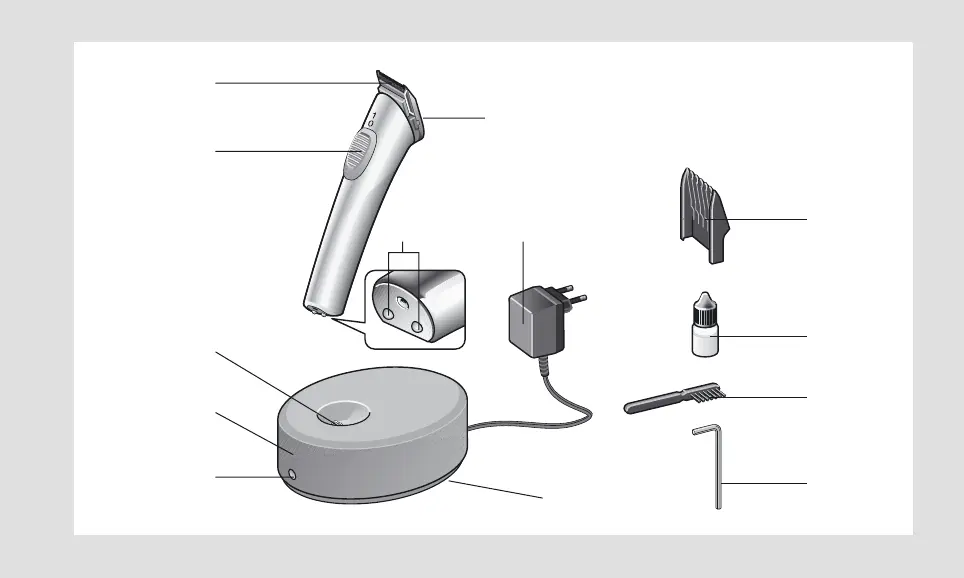 1
0