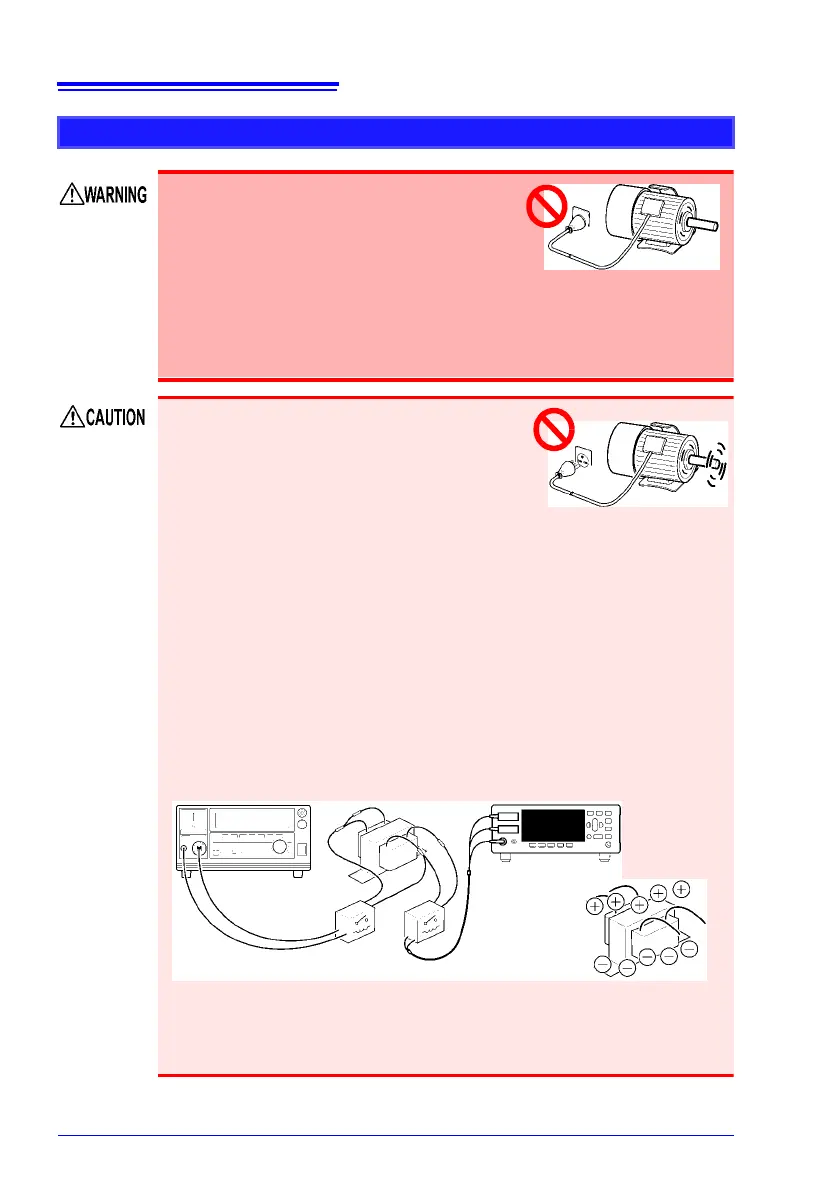 WARNING

CAUTION