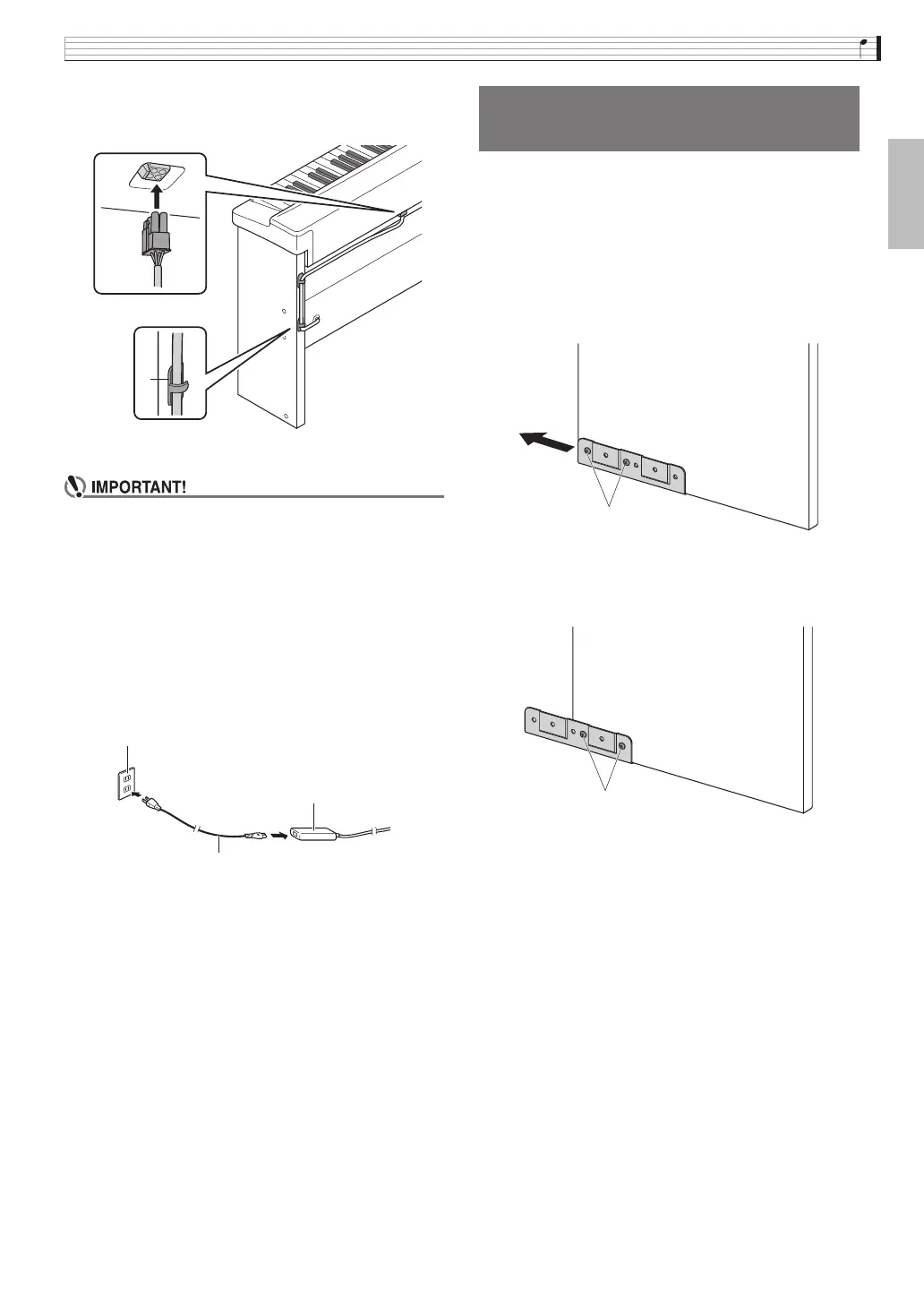 IMPORTANT!