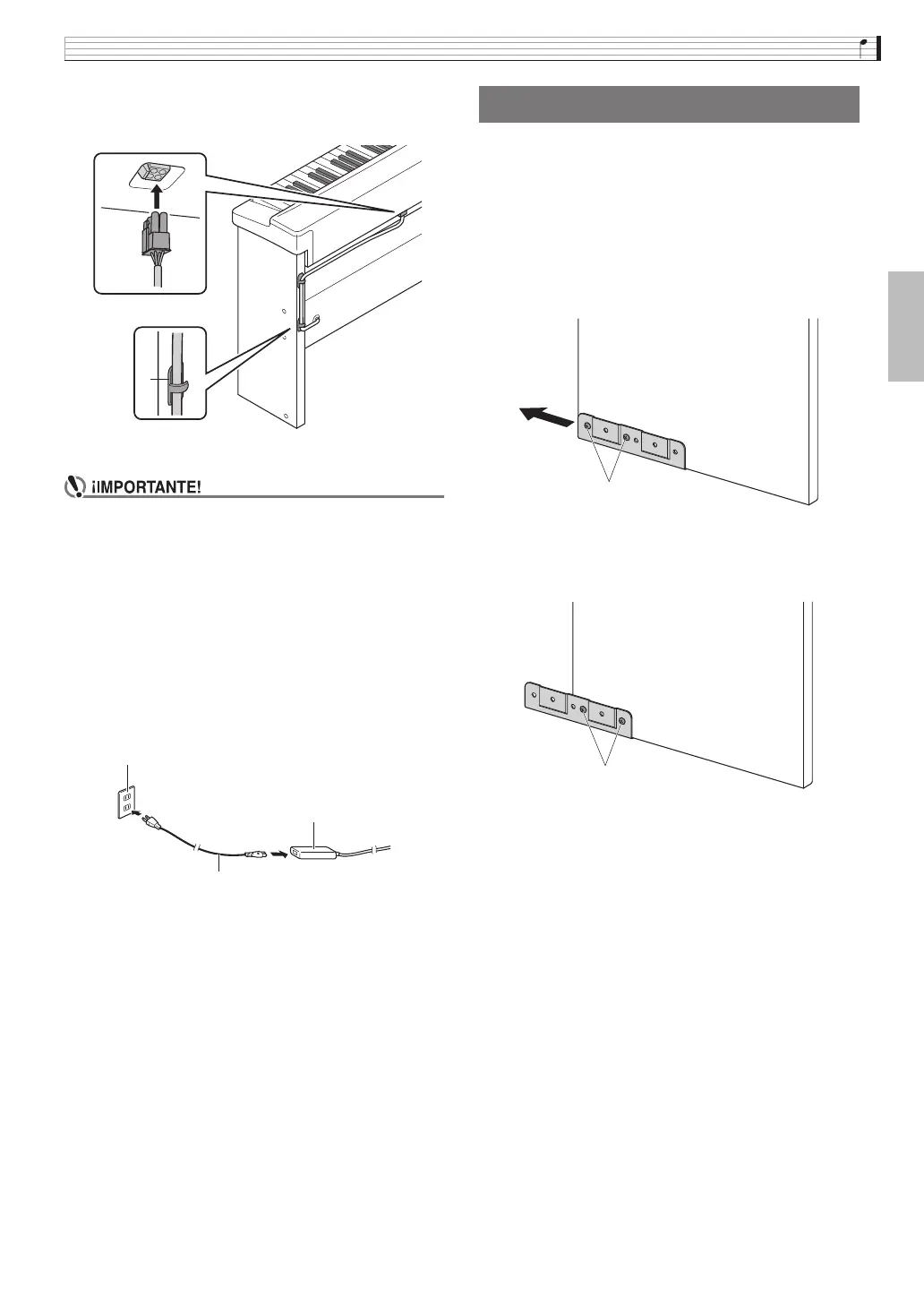 ¡IMPORTANTE!