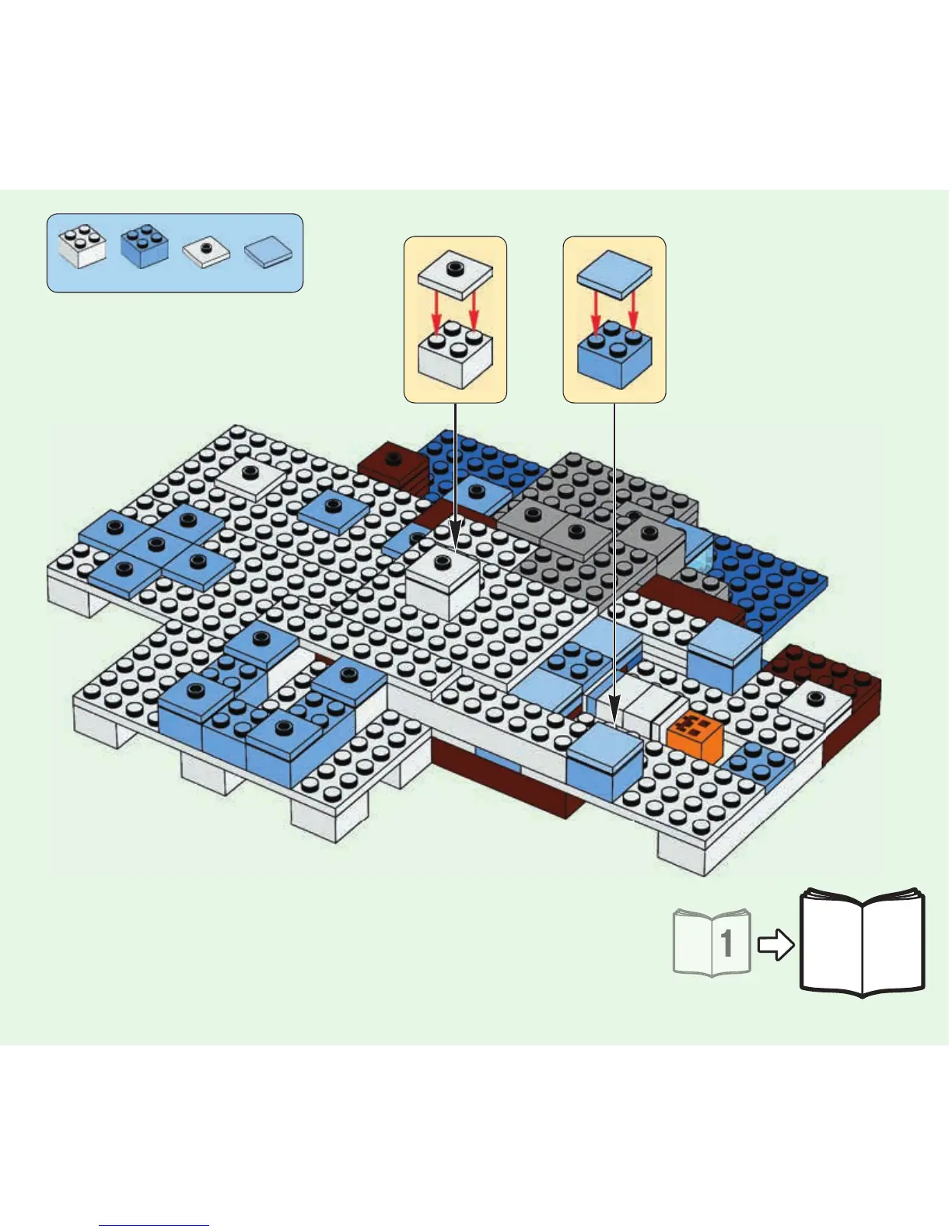 1