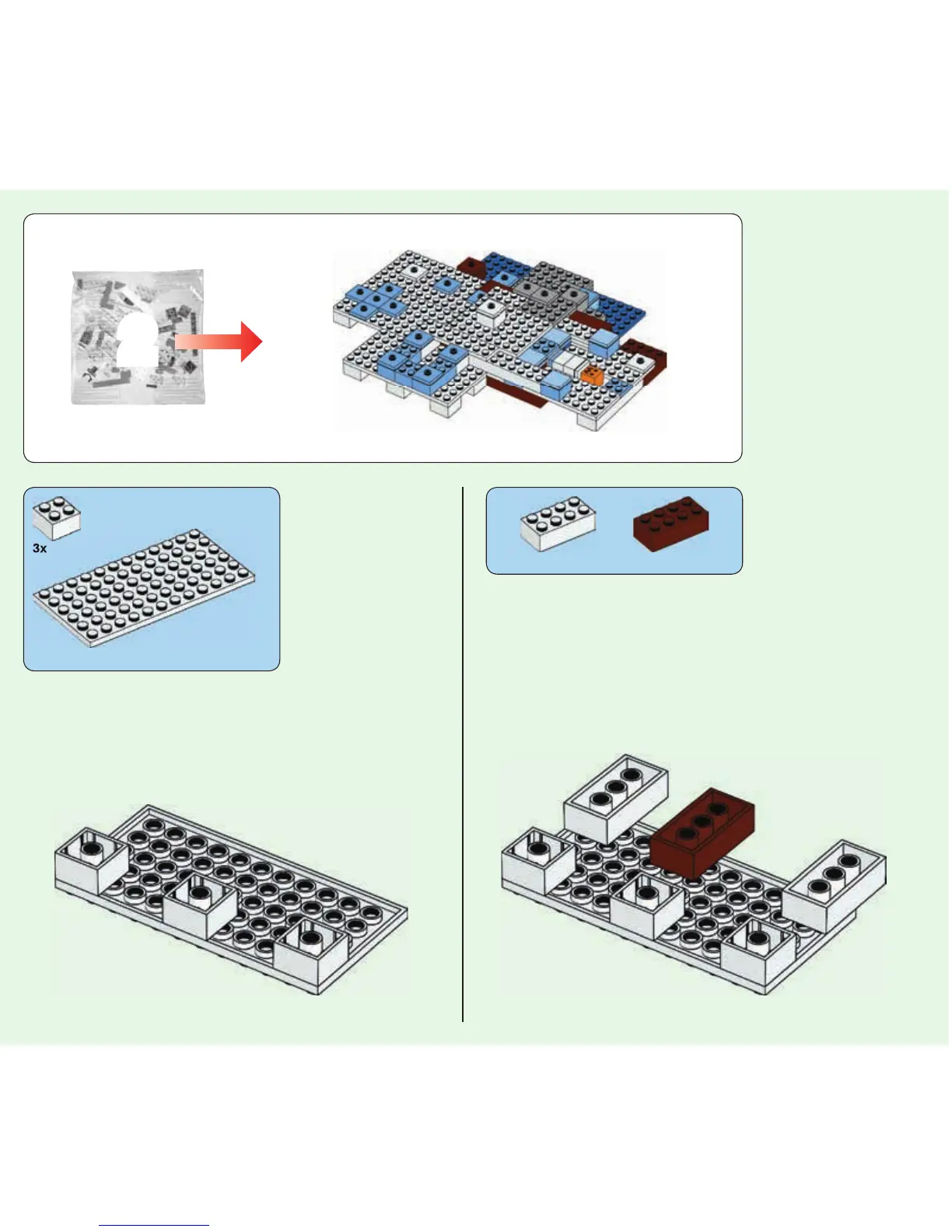 3x