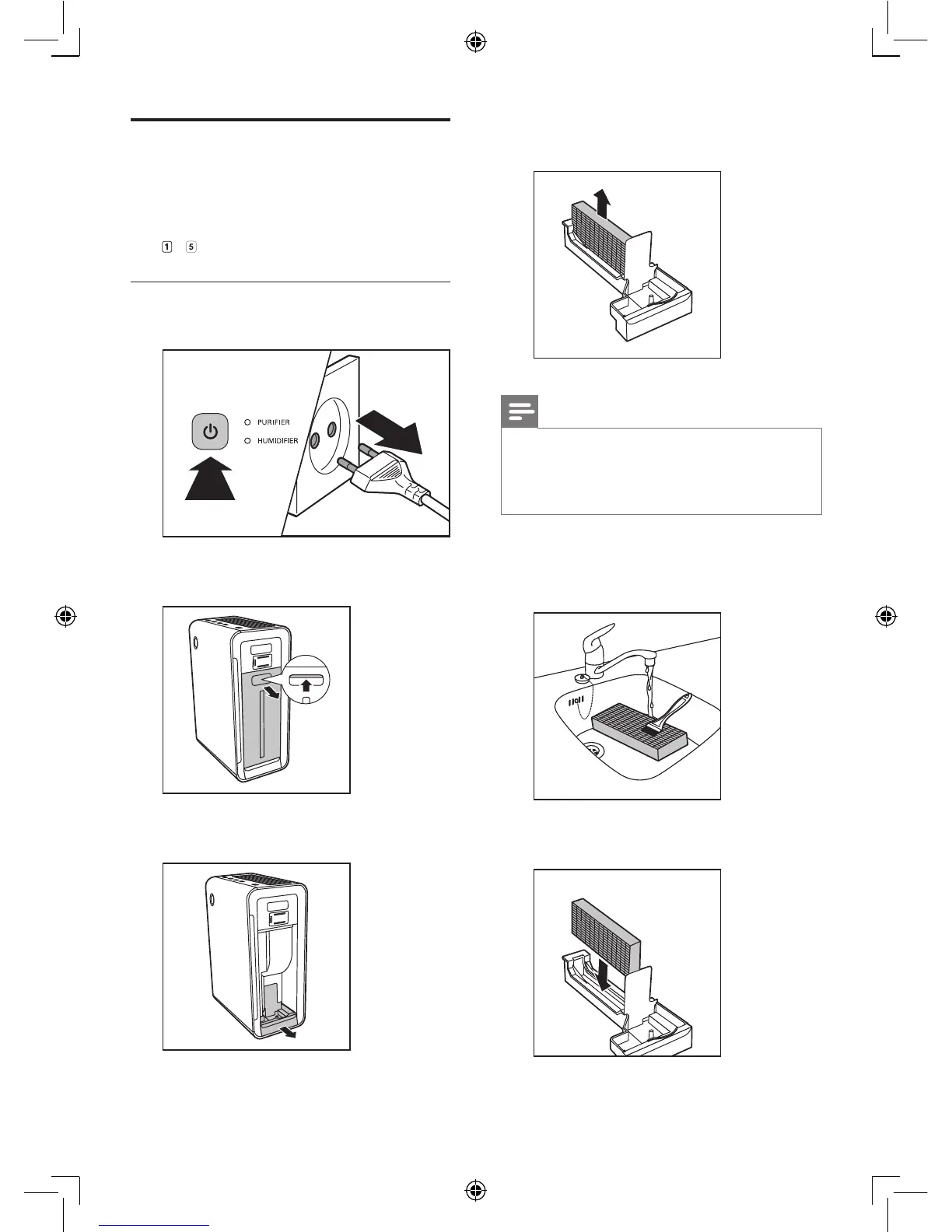 1 5

PURIFIER
HUMIDIFIER