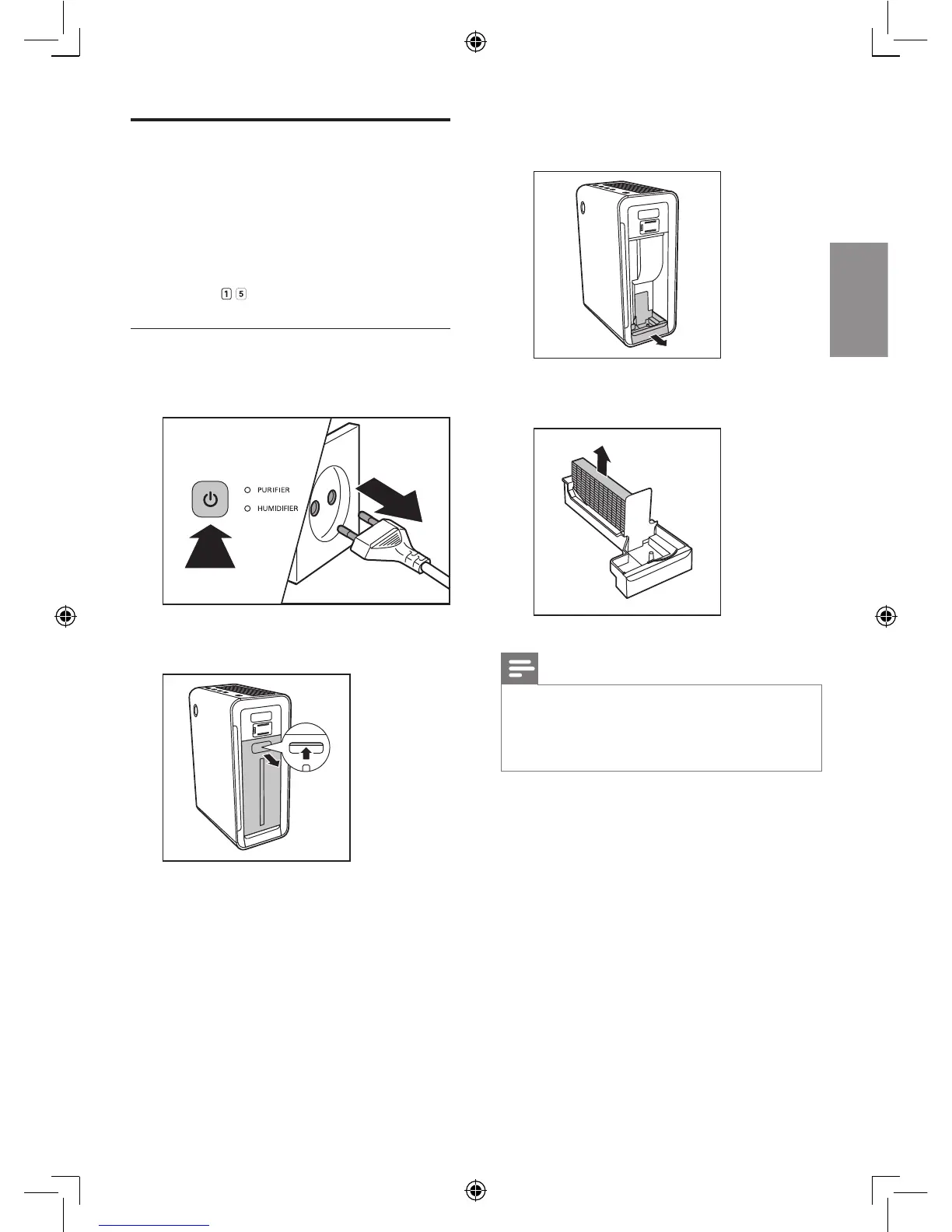 1 5

PURIFIER
HUMIDIFIER