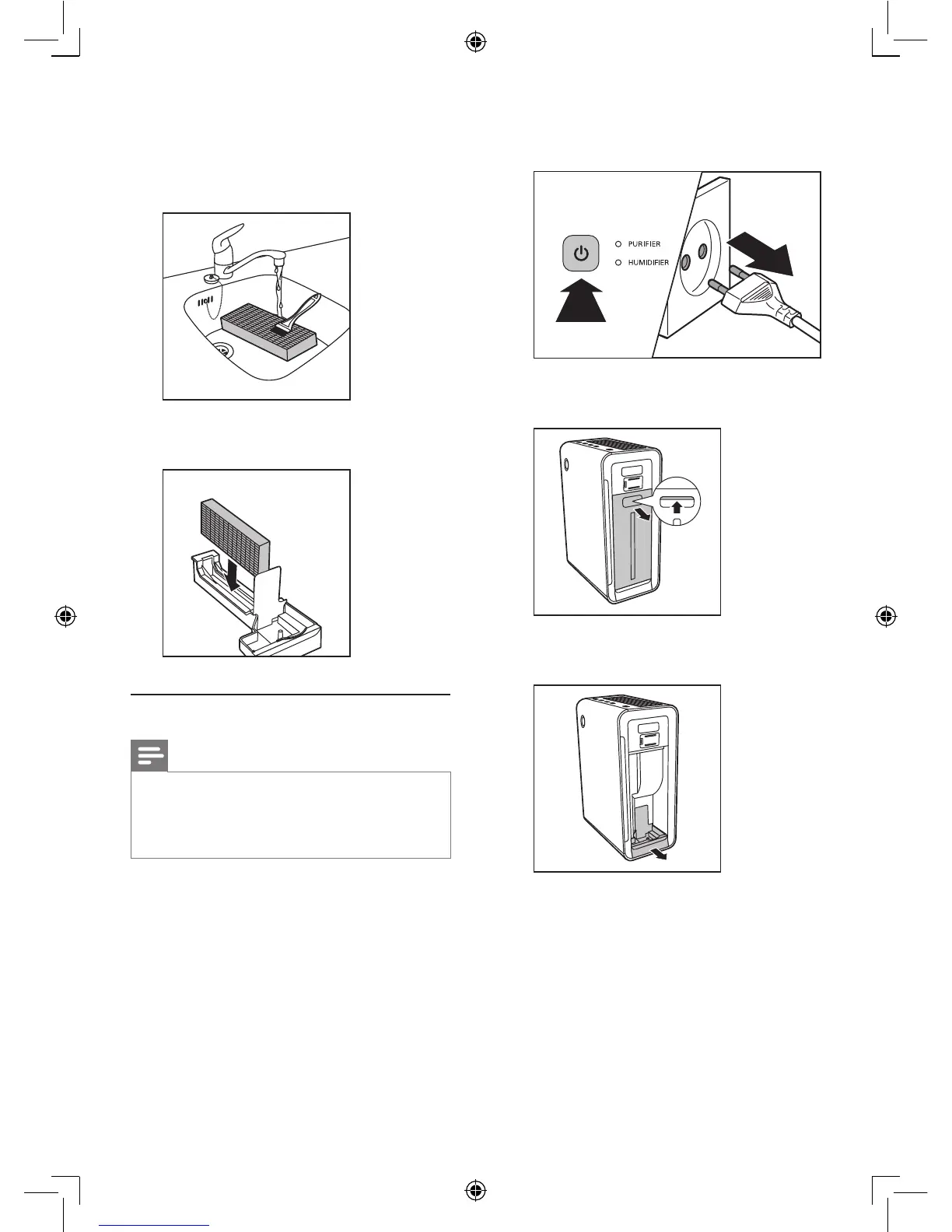 PURIFIER
HUMIDIFIER