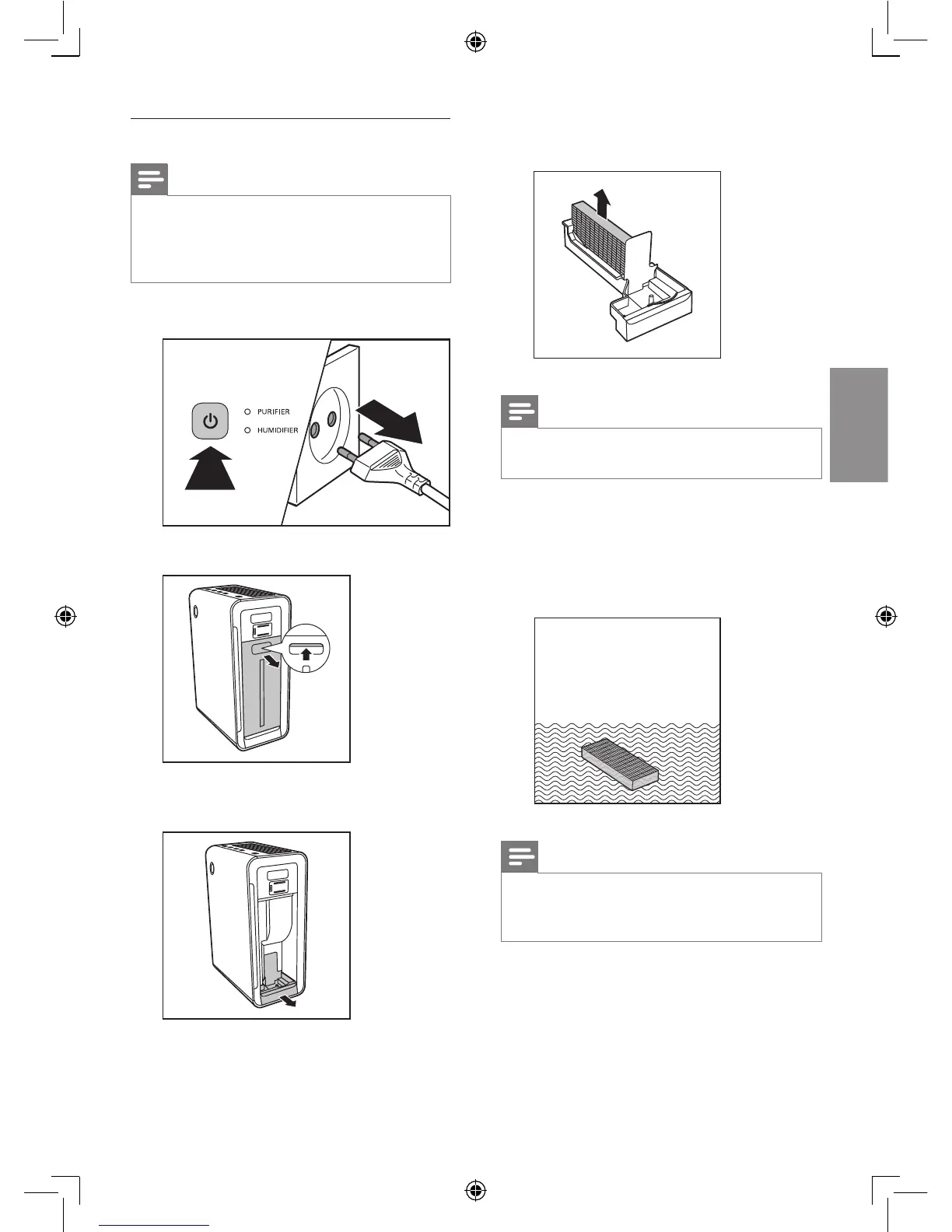 PURIFIER

HUMIDIFIER