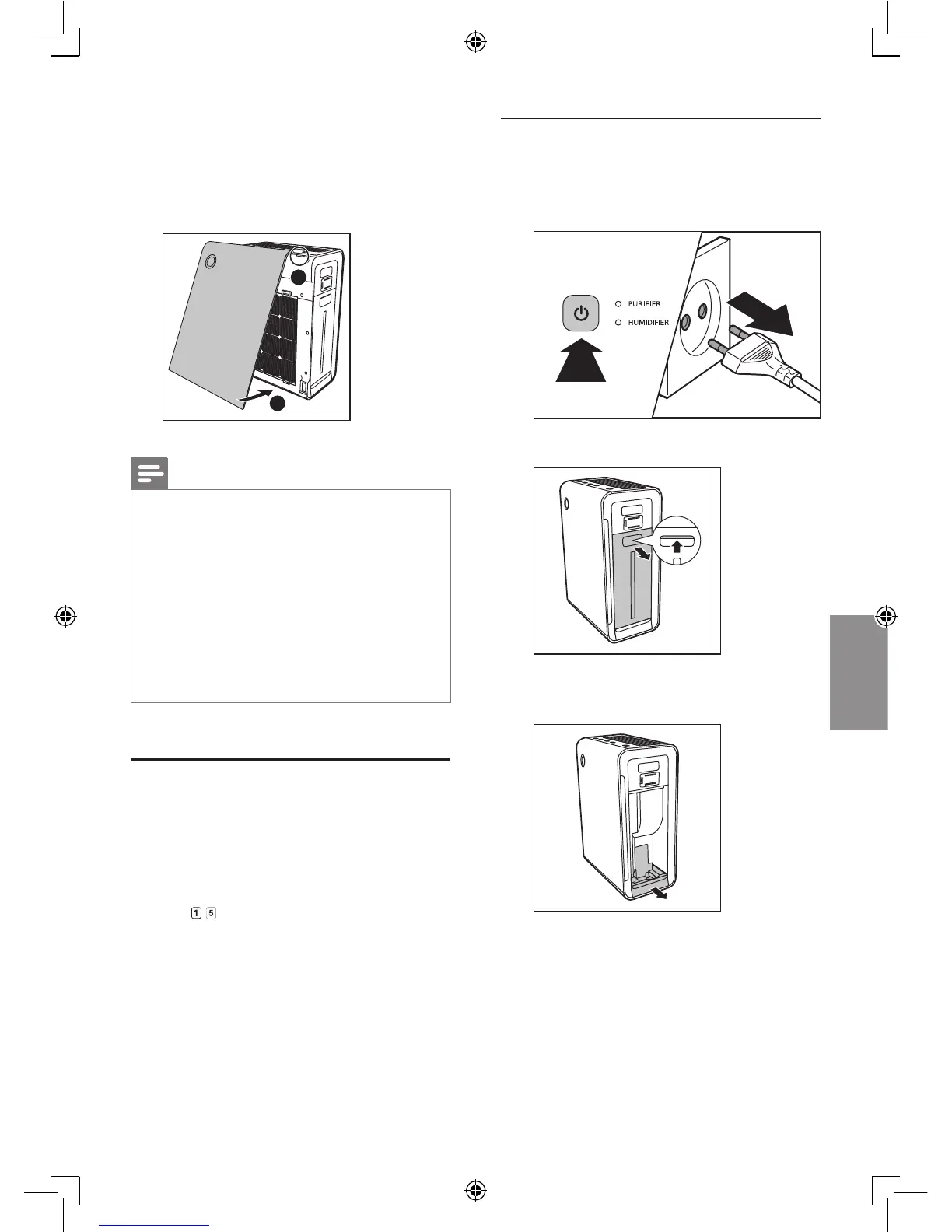 PURIFIER
HUMIDIFIER

1 5