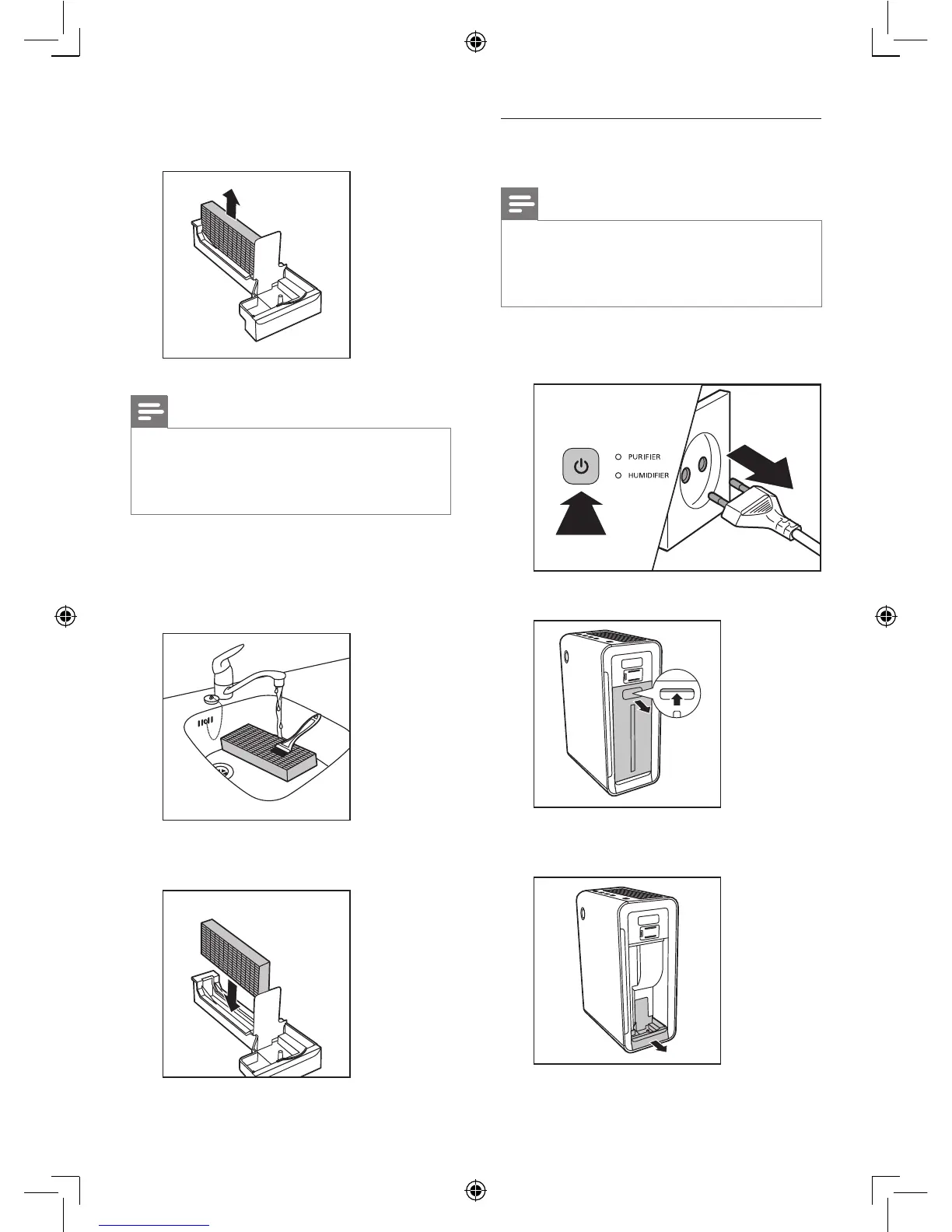 PURIFIER
HUMIDIFIER