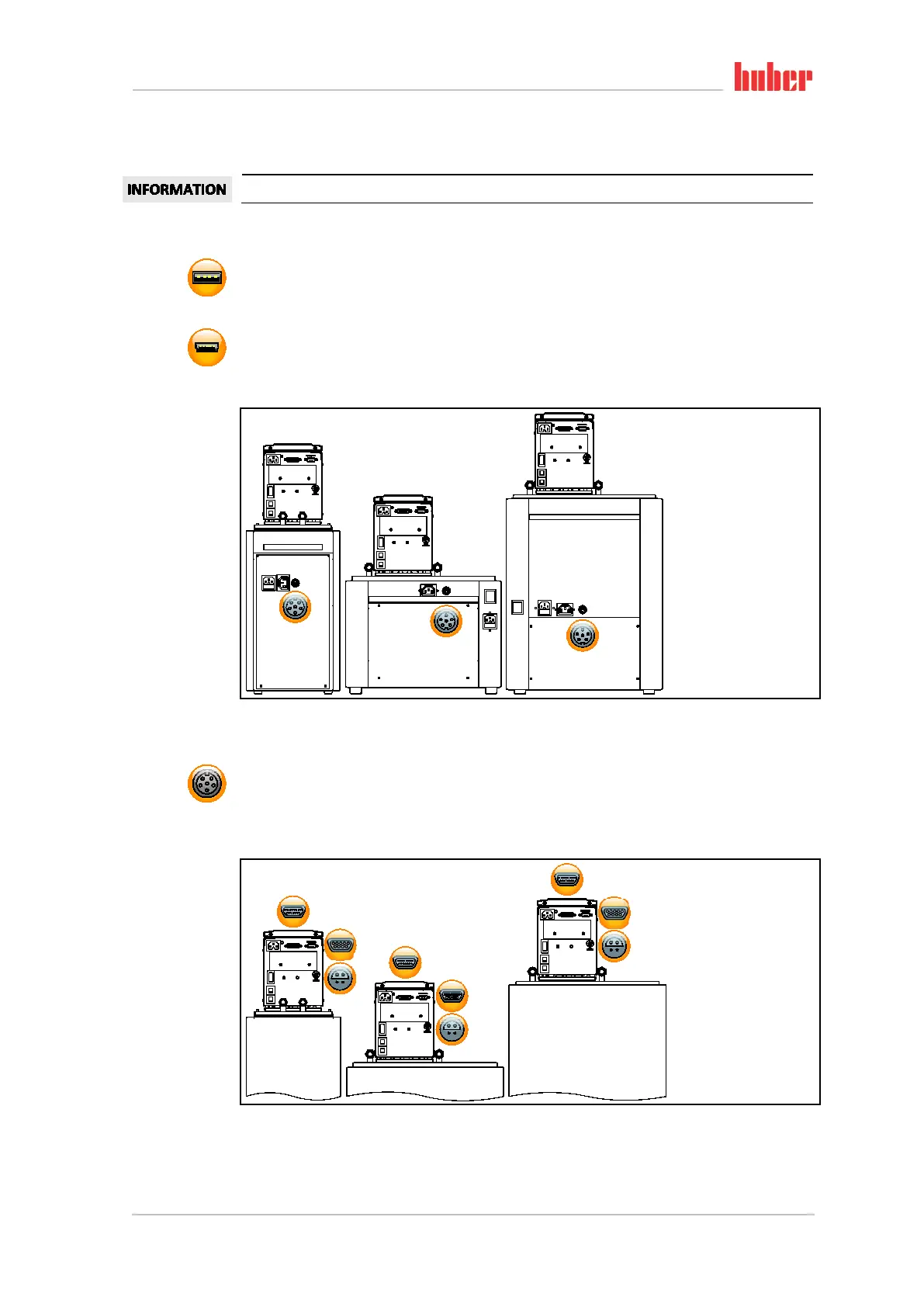 huber

INFORMATION