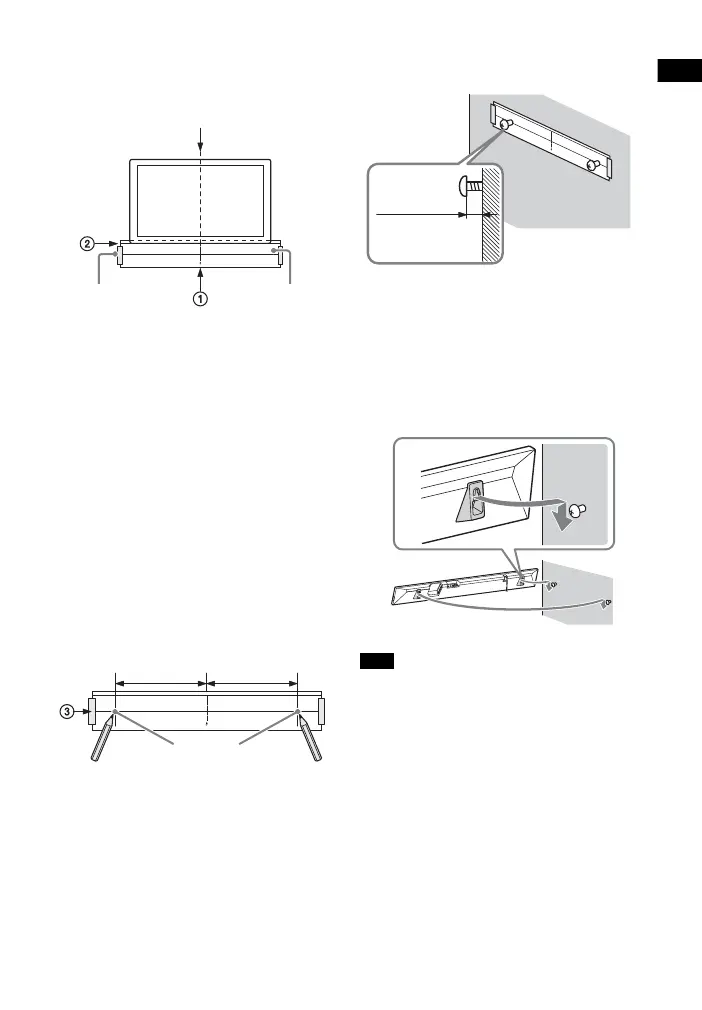 ②

①

③