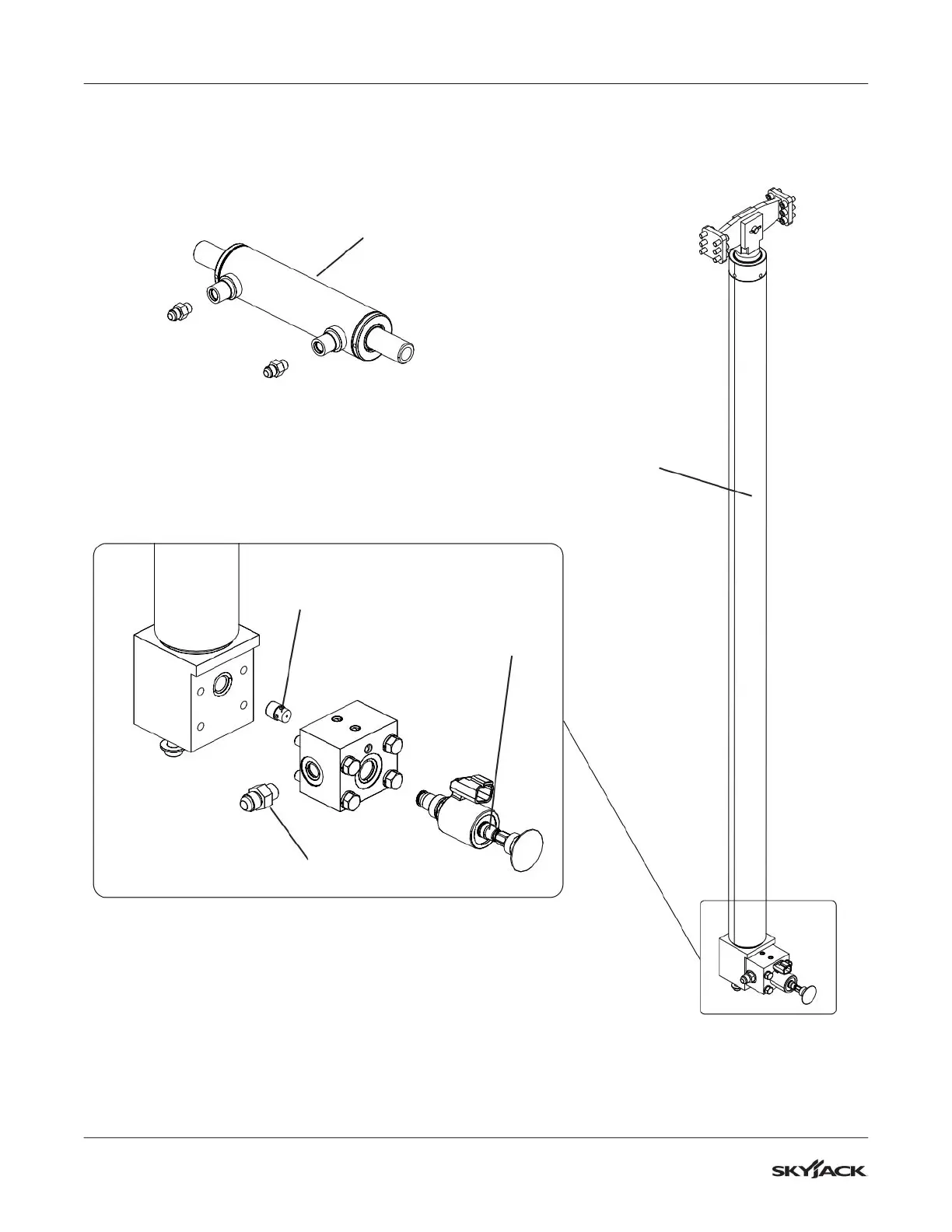 SKYJACK