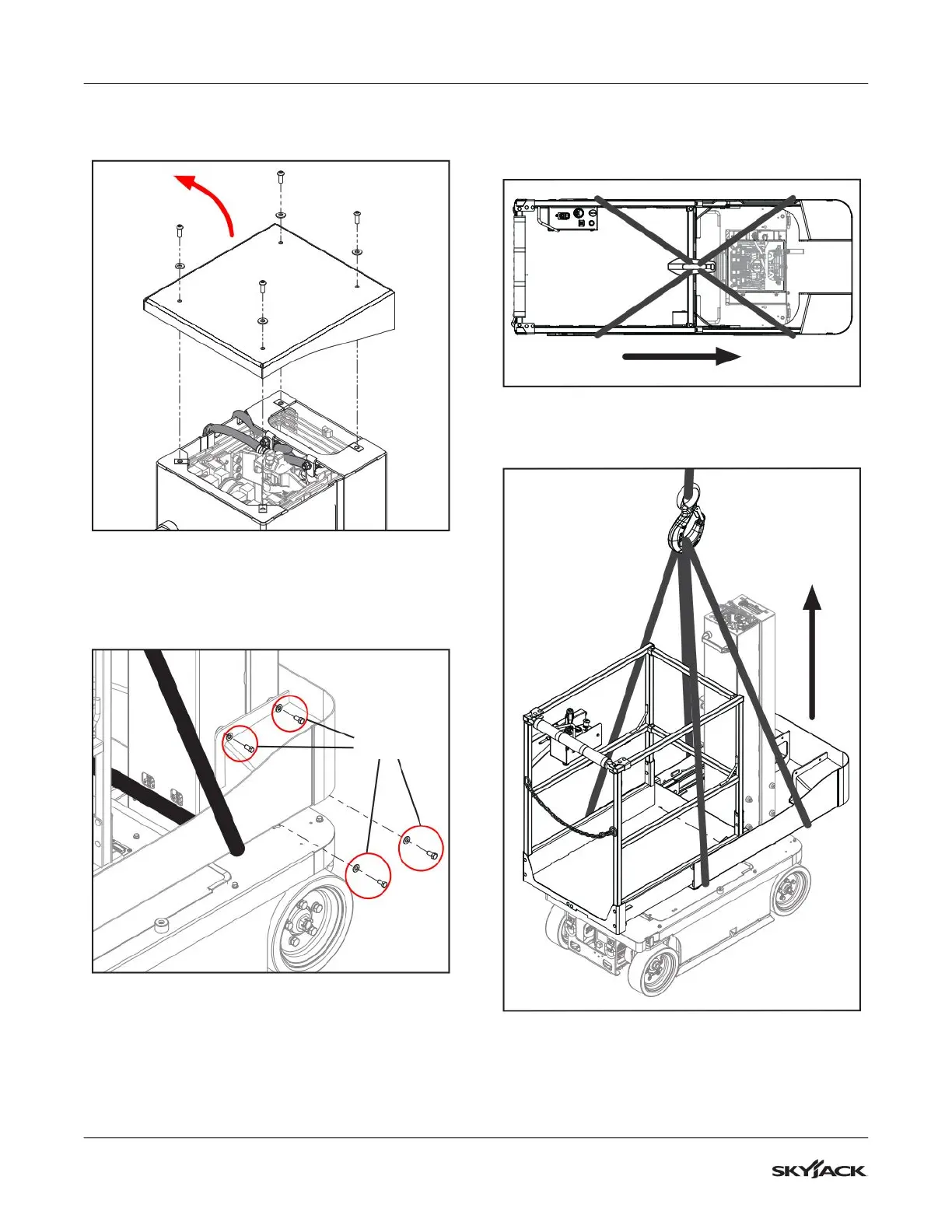 SKYJACK