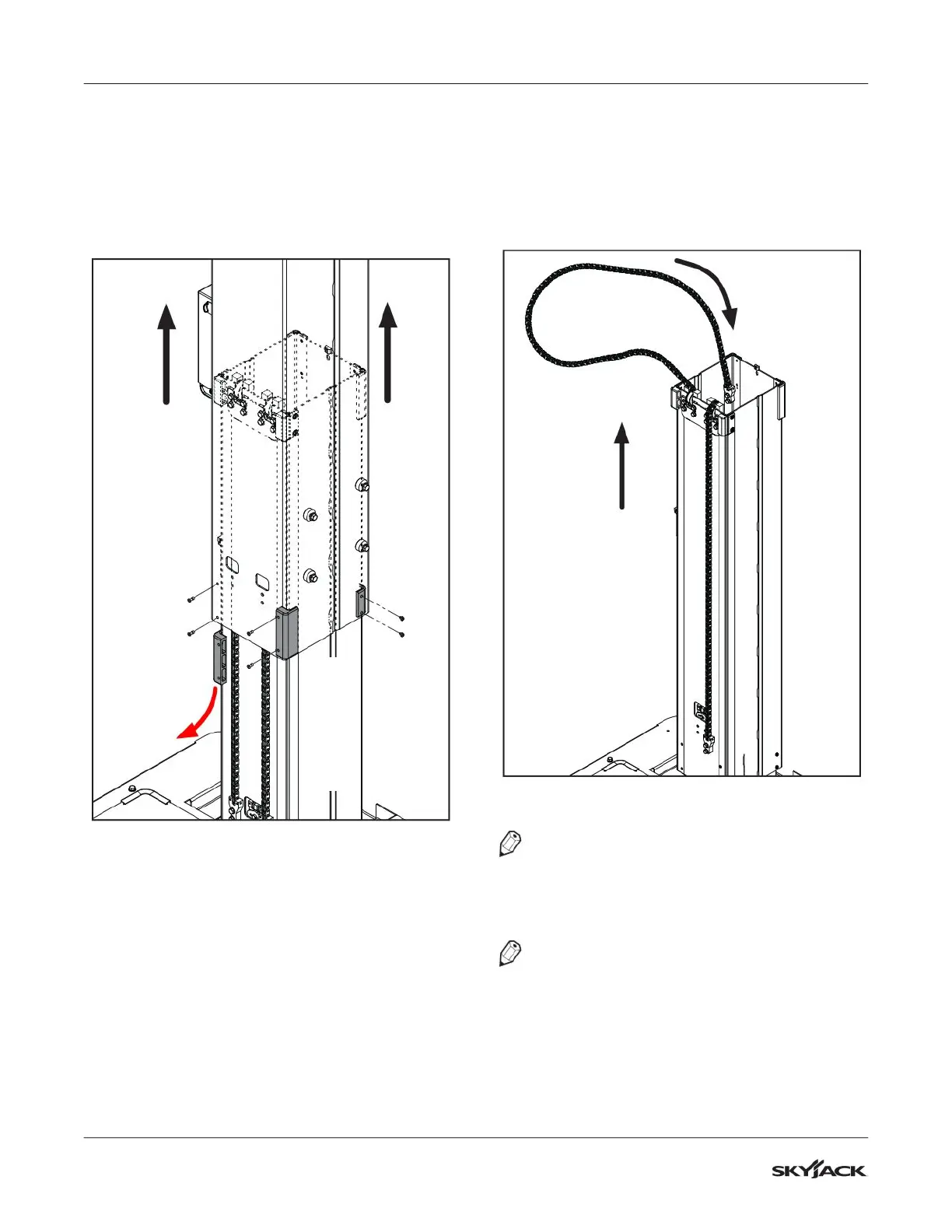 SKYJACK