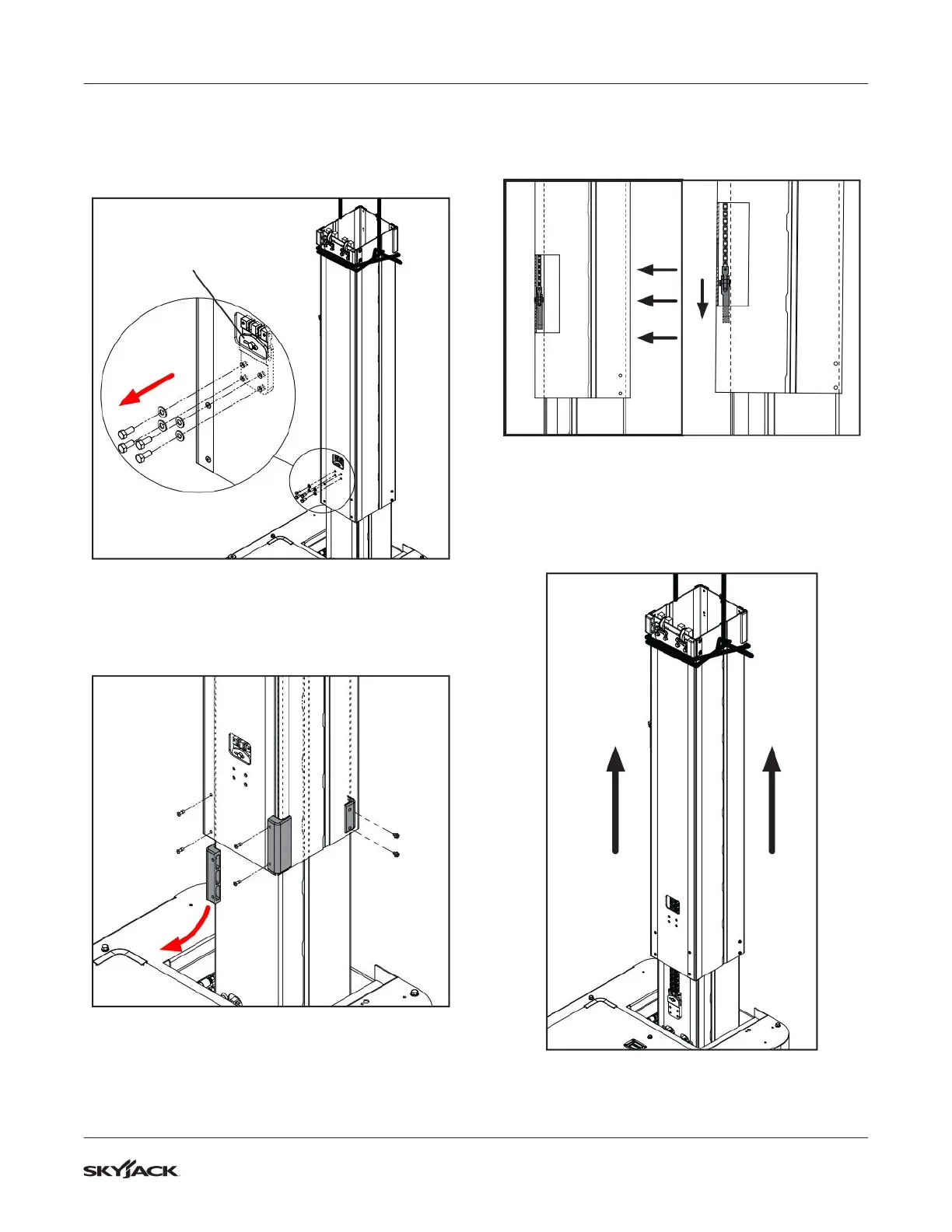 SKYJACK