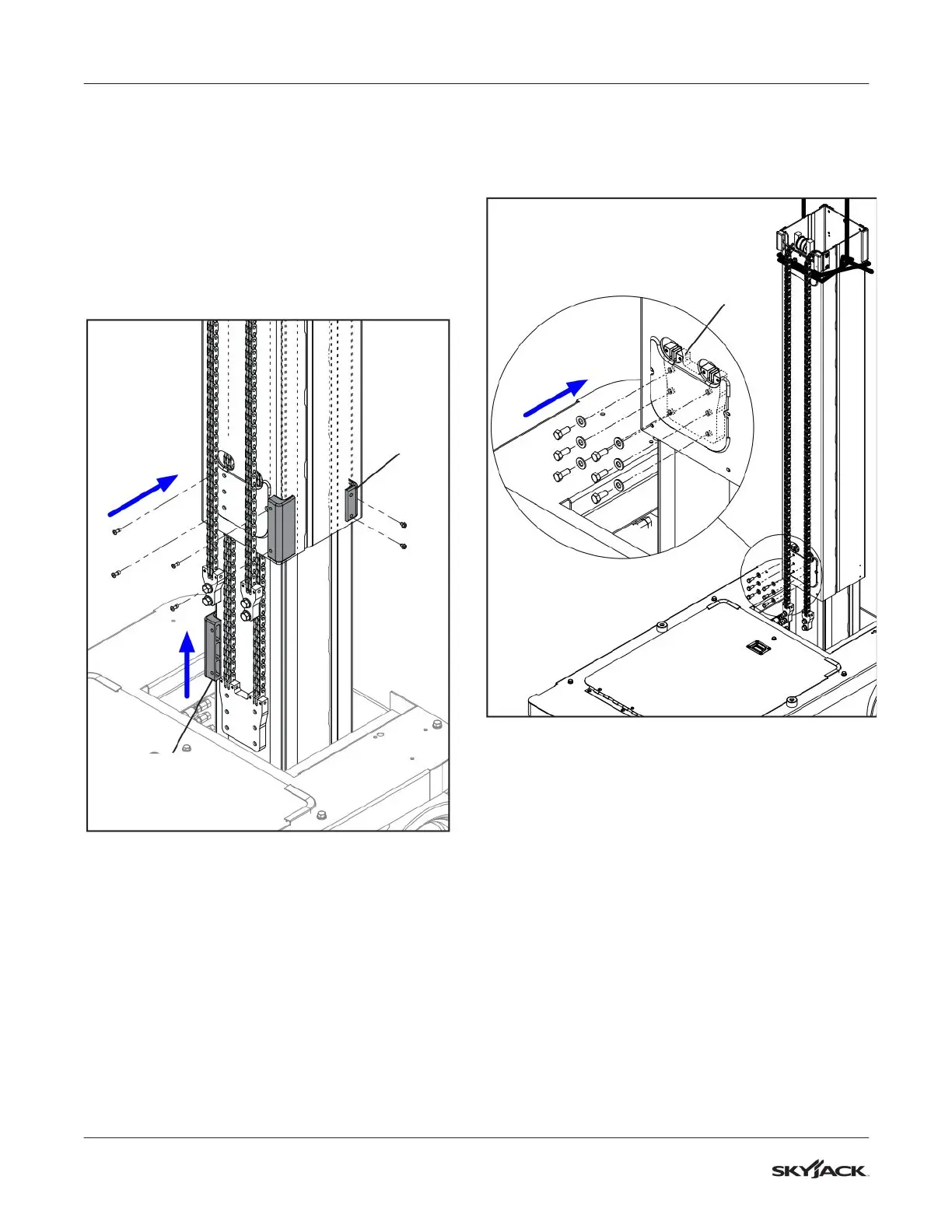 SKYJACK