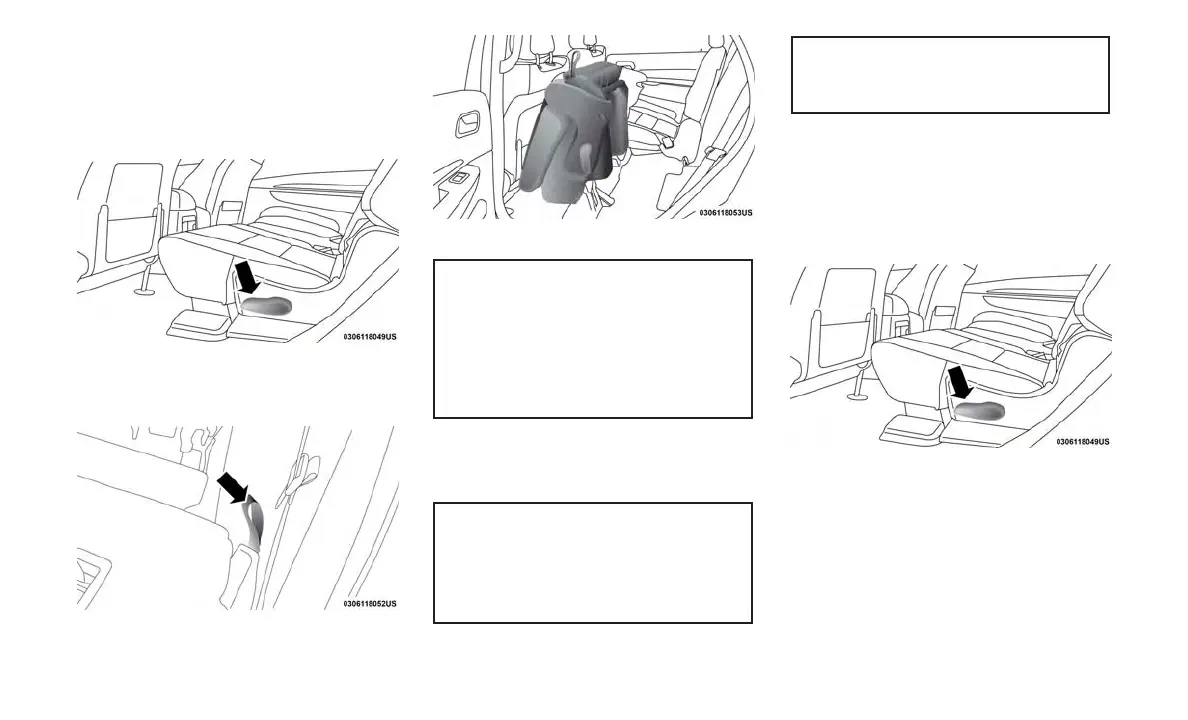 0306118049US

0306118052US

0306118053US

0306118049US