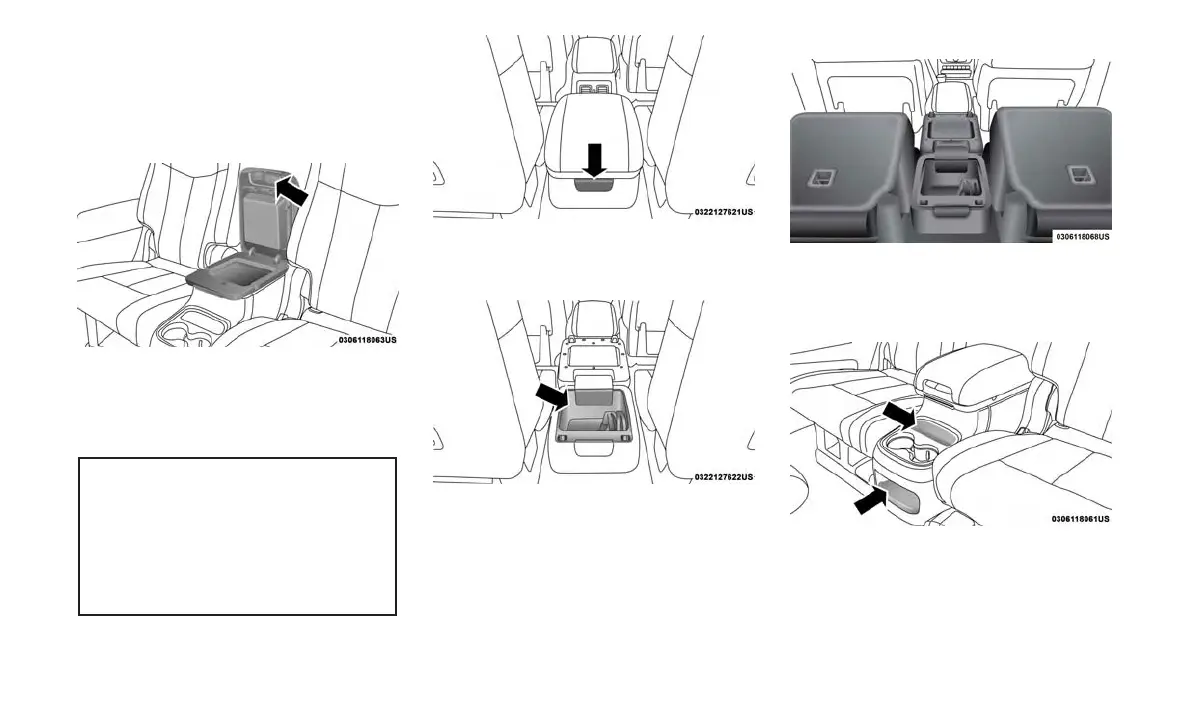 0306118063US

0322127621US

0322127622US

0306118068US

0306118061US