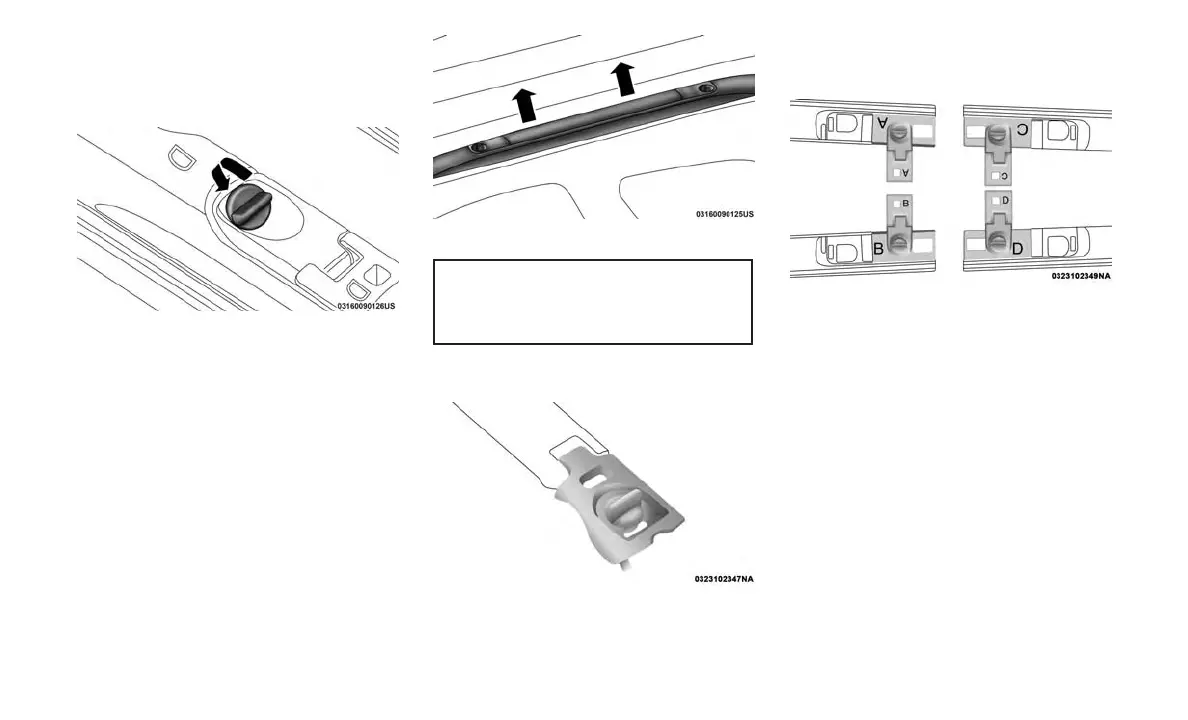 03160090126US

03160090125US

0323102347NA

A

A

C

C

B

B

D

D

0323102349NA