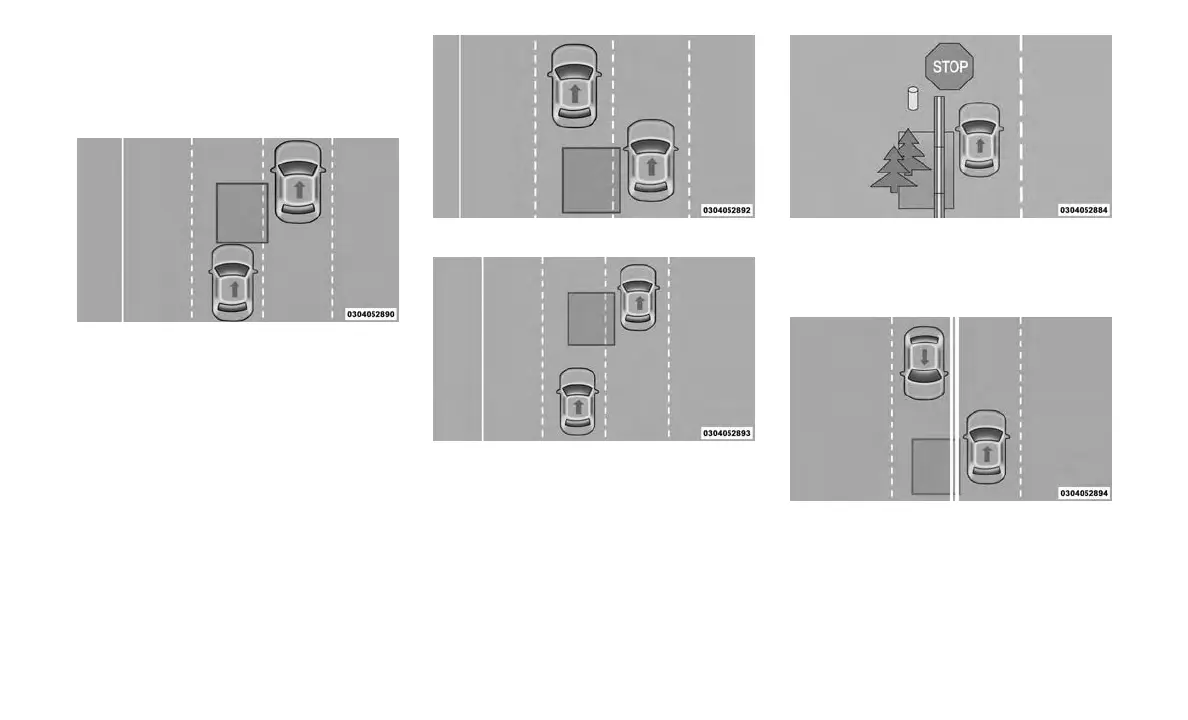 0304052890

0304052892

0304052893

STOP

0304052884

0304052894