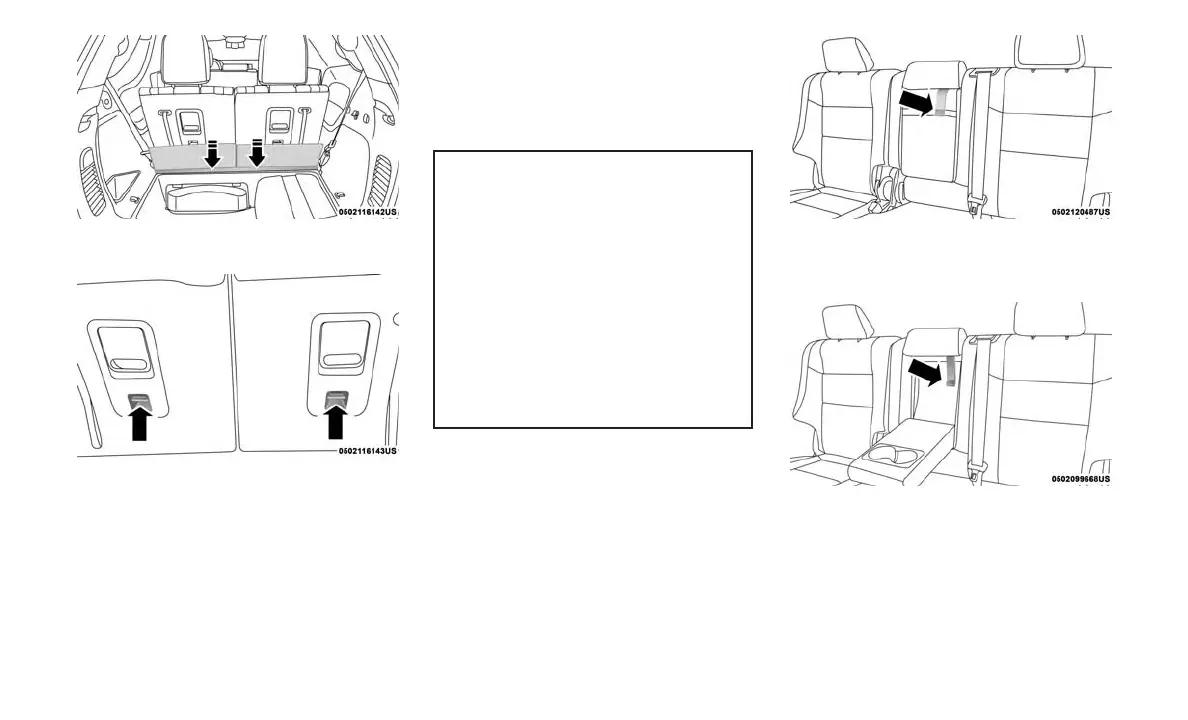 0502116142US

0502116143US

0502120487US

0502099668US