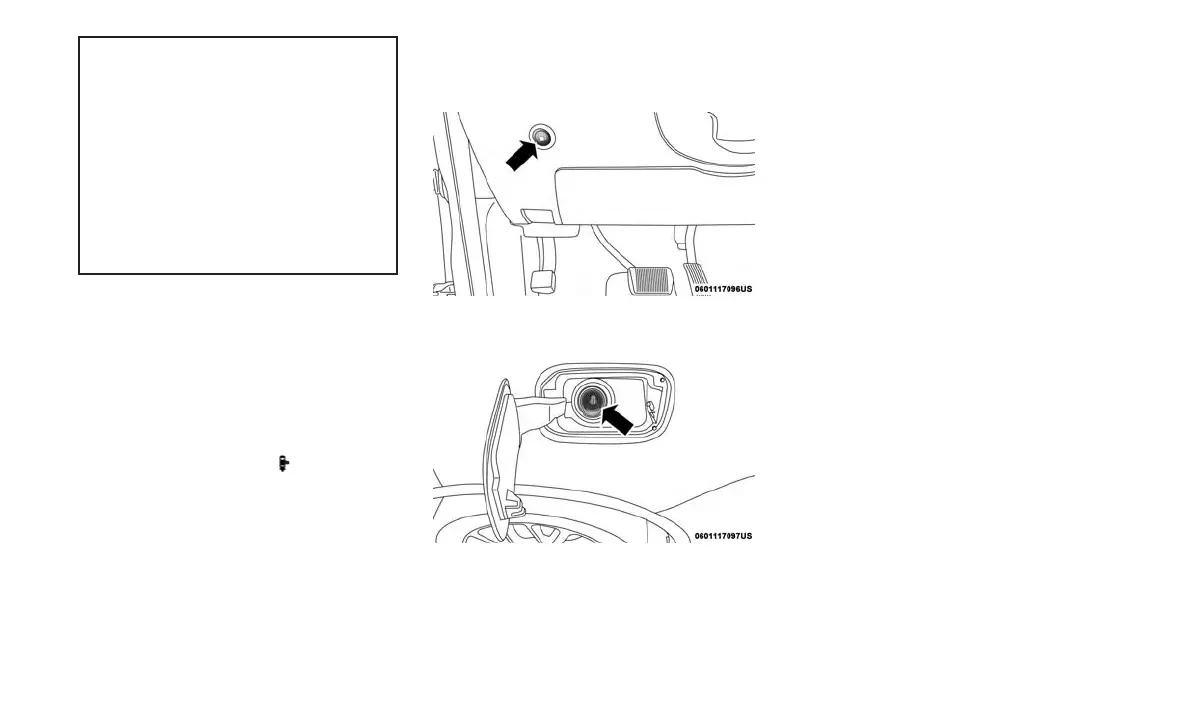 0601117096US

0601117097US