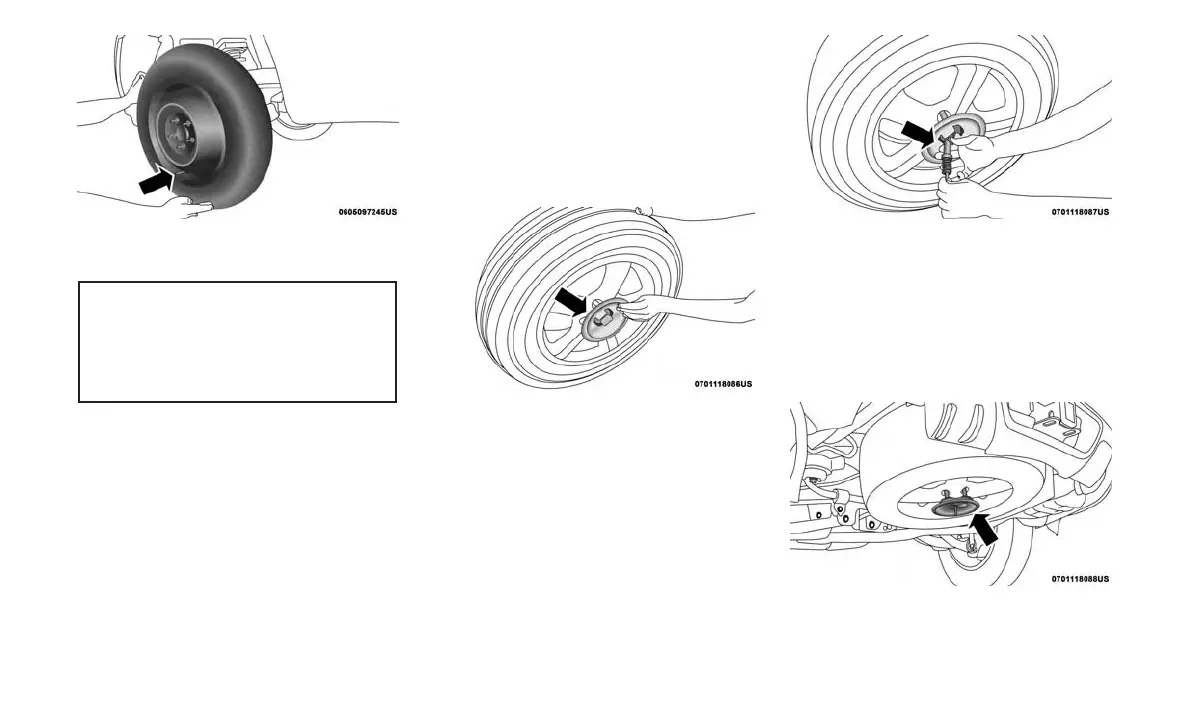 0605097245US

0701118086US

0701118087US

0701118088US