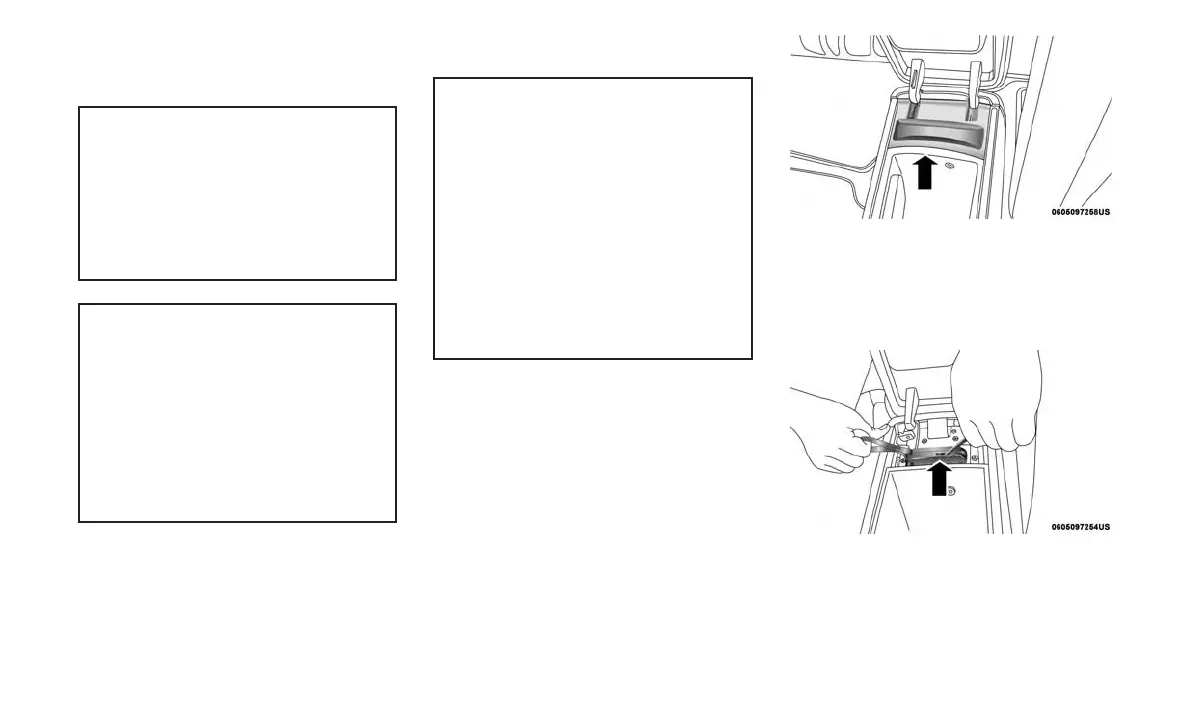 0605097258US

0605097254US