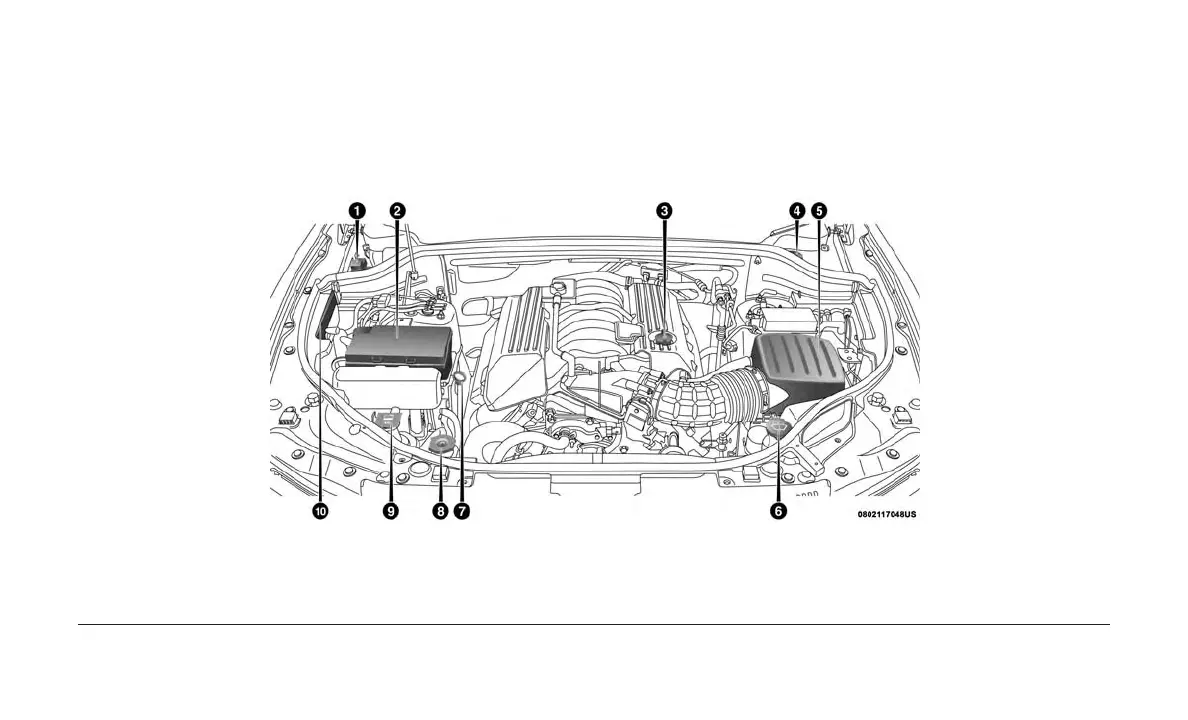 1
2
3
4
5
10
9
8
7
6
0802117048US