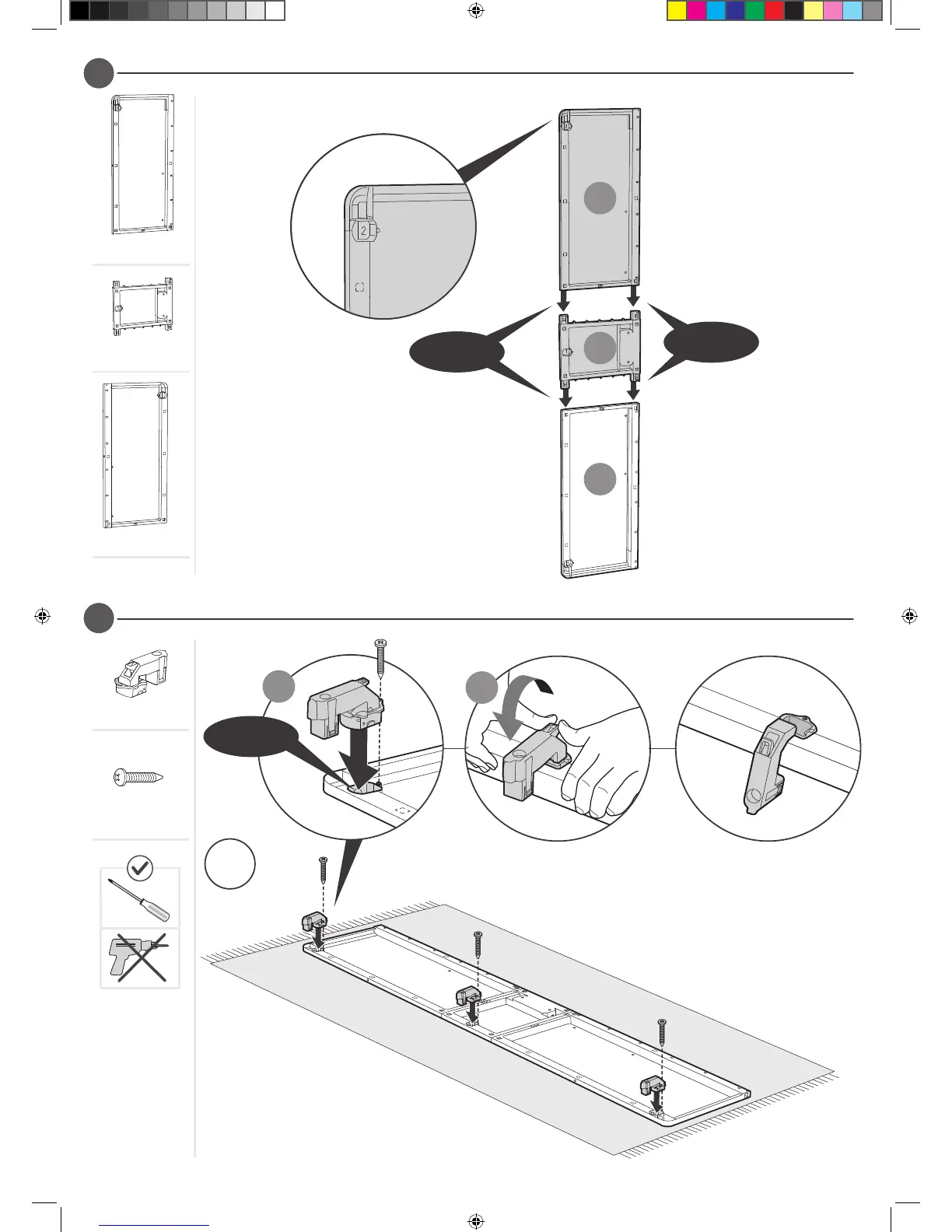 2