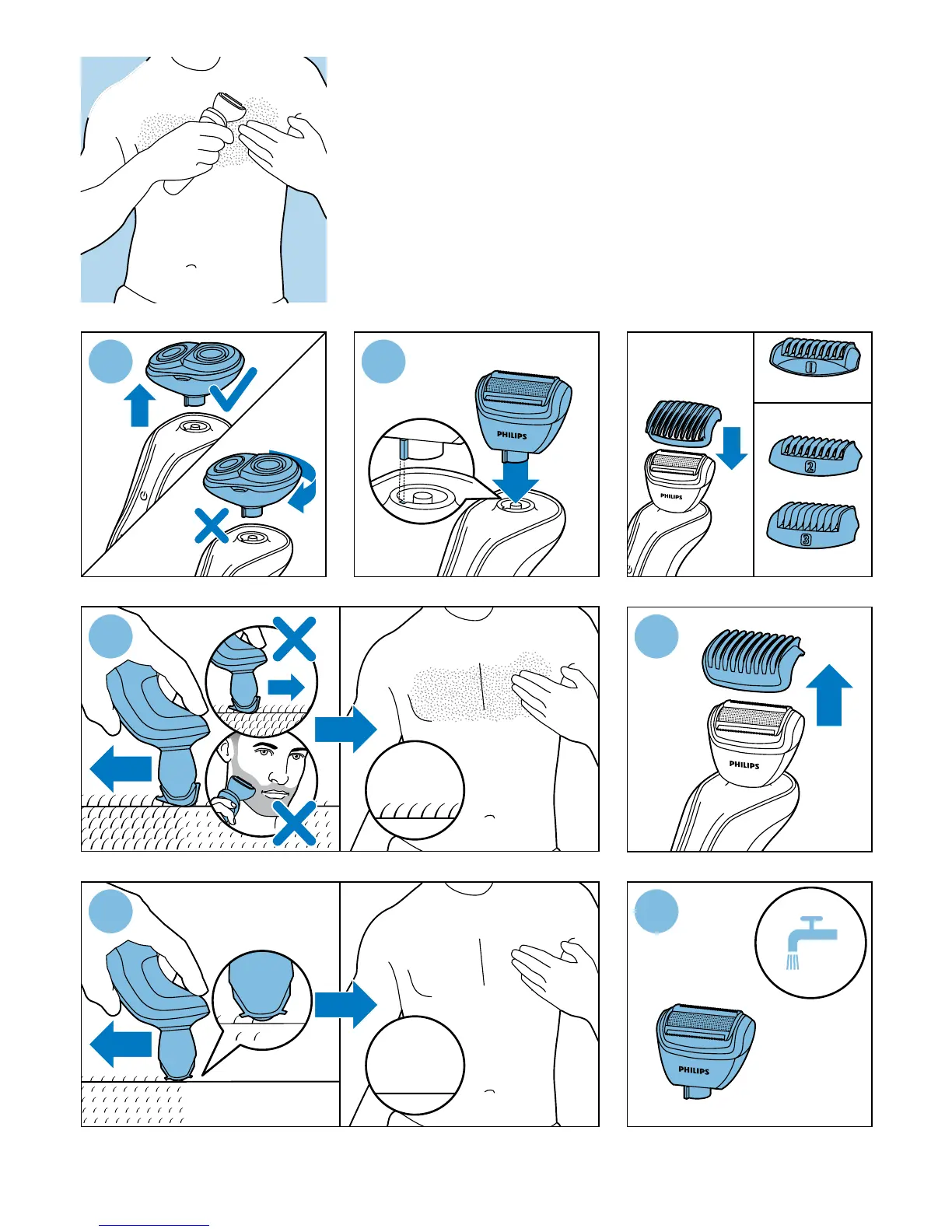 PHILIPS

PHILIPS

1

2

3

PHILIPS

PHILIPS