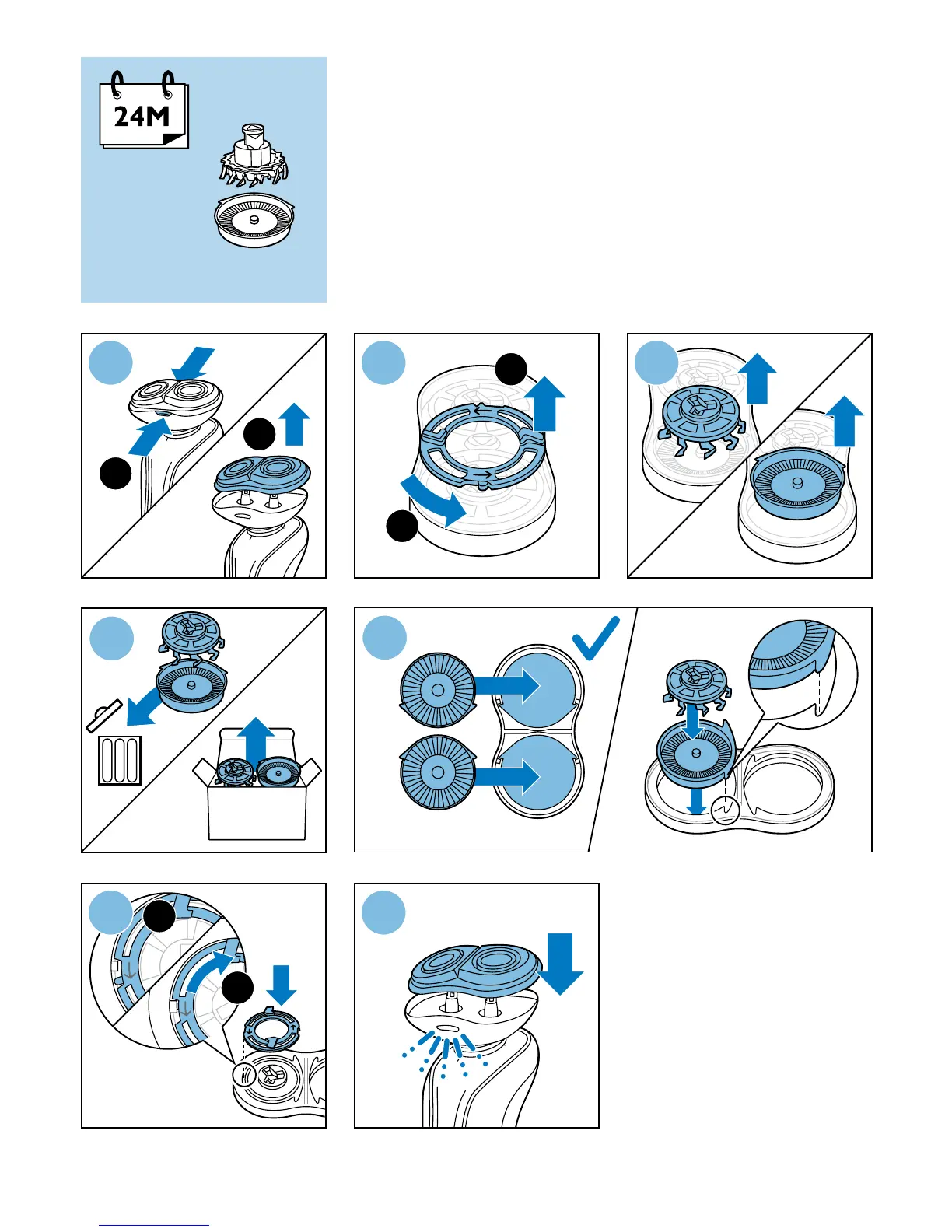 24M