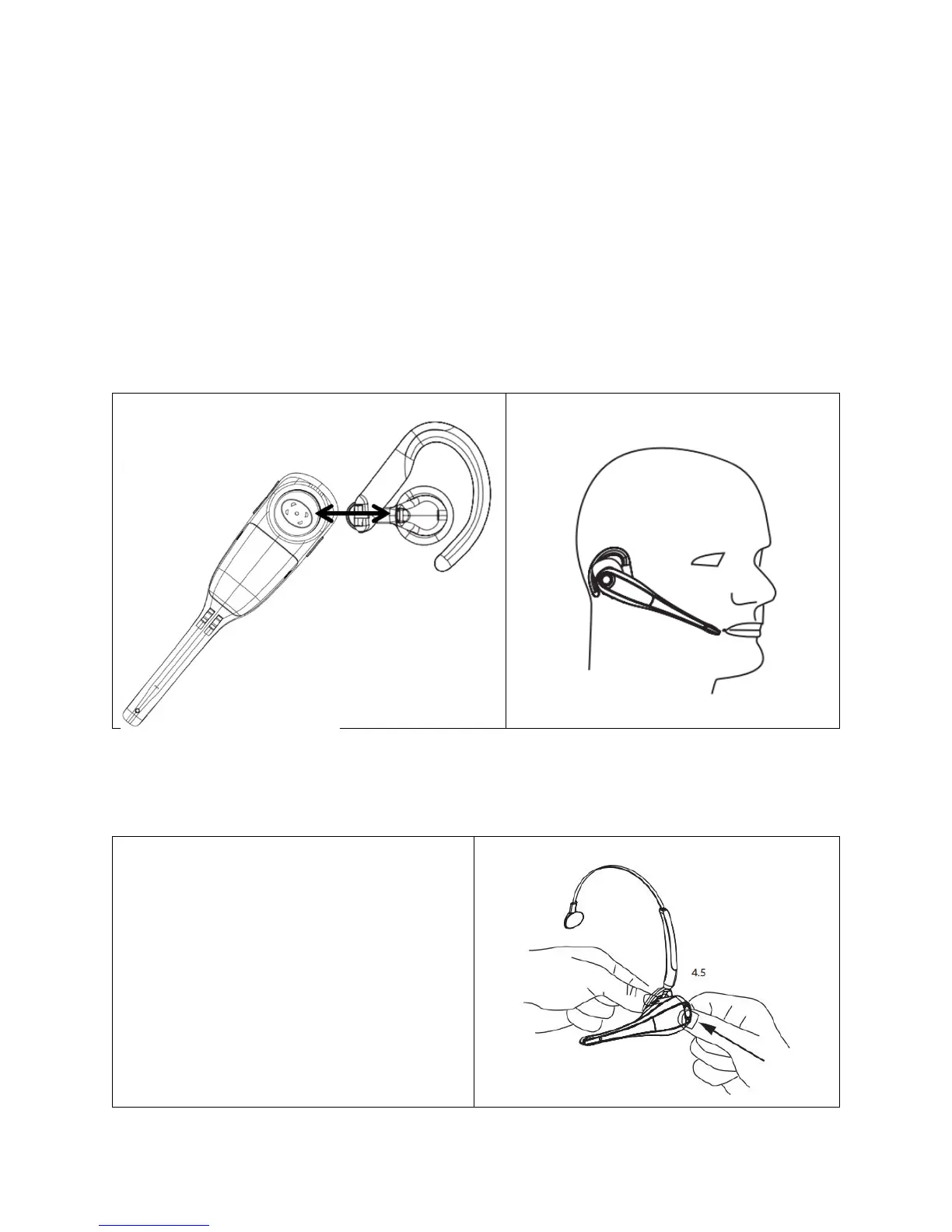 4.5