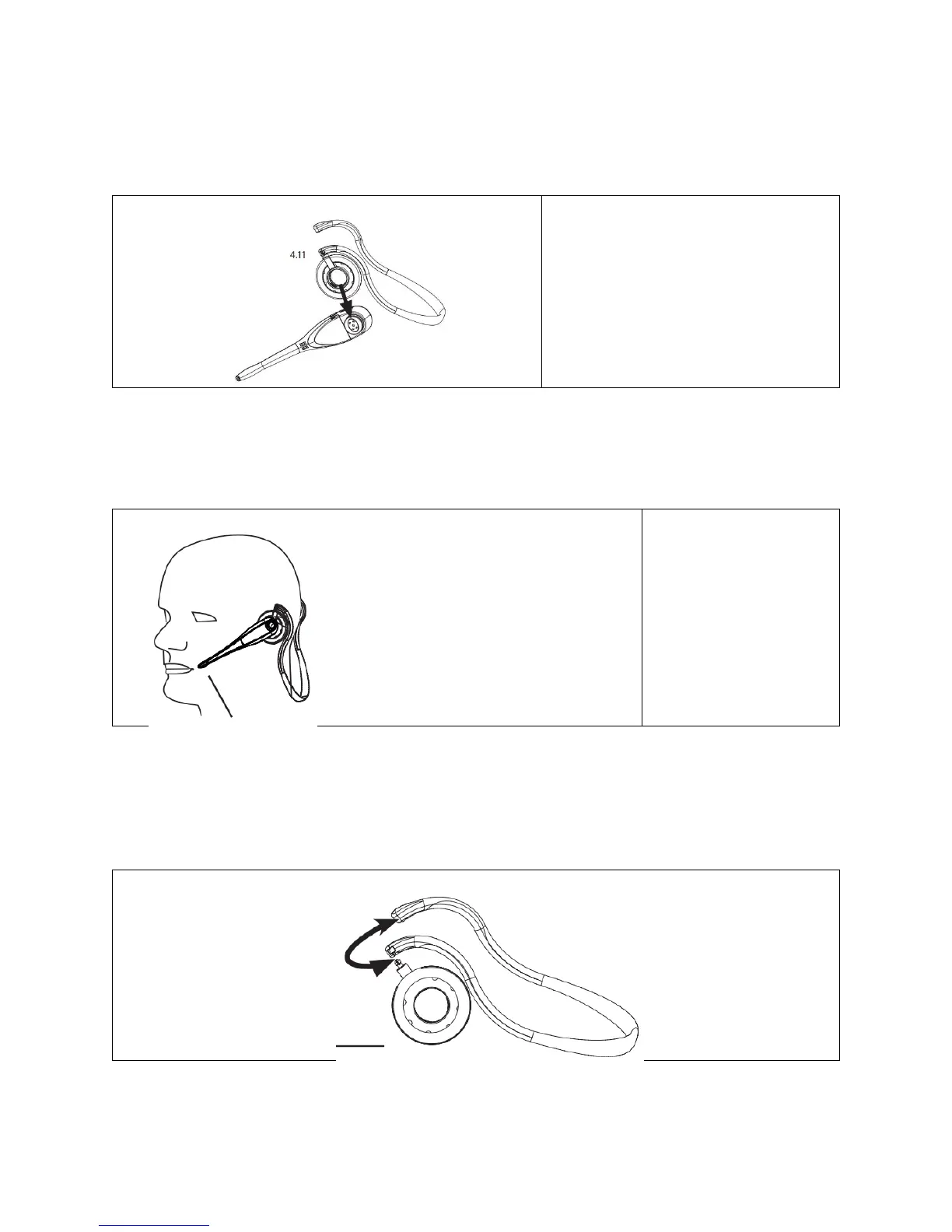 4.11