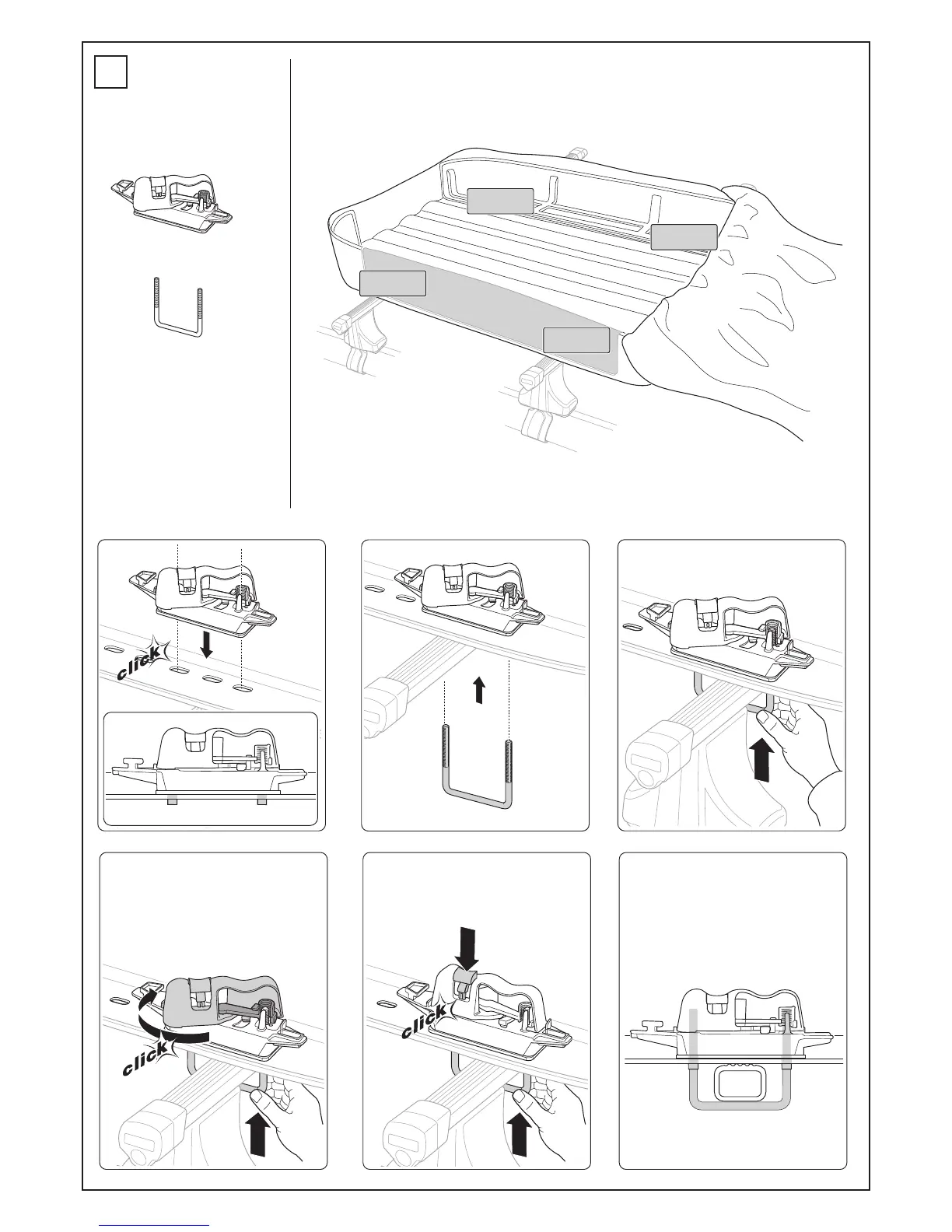 click

click

click