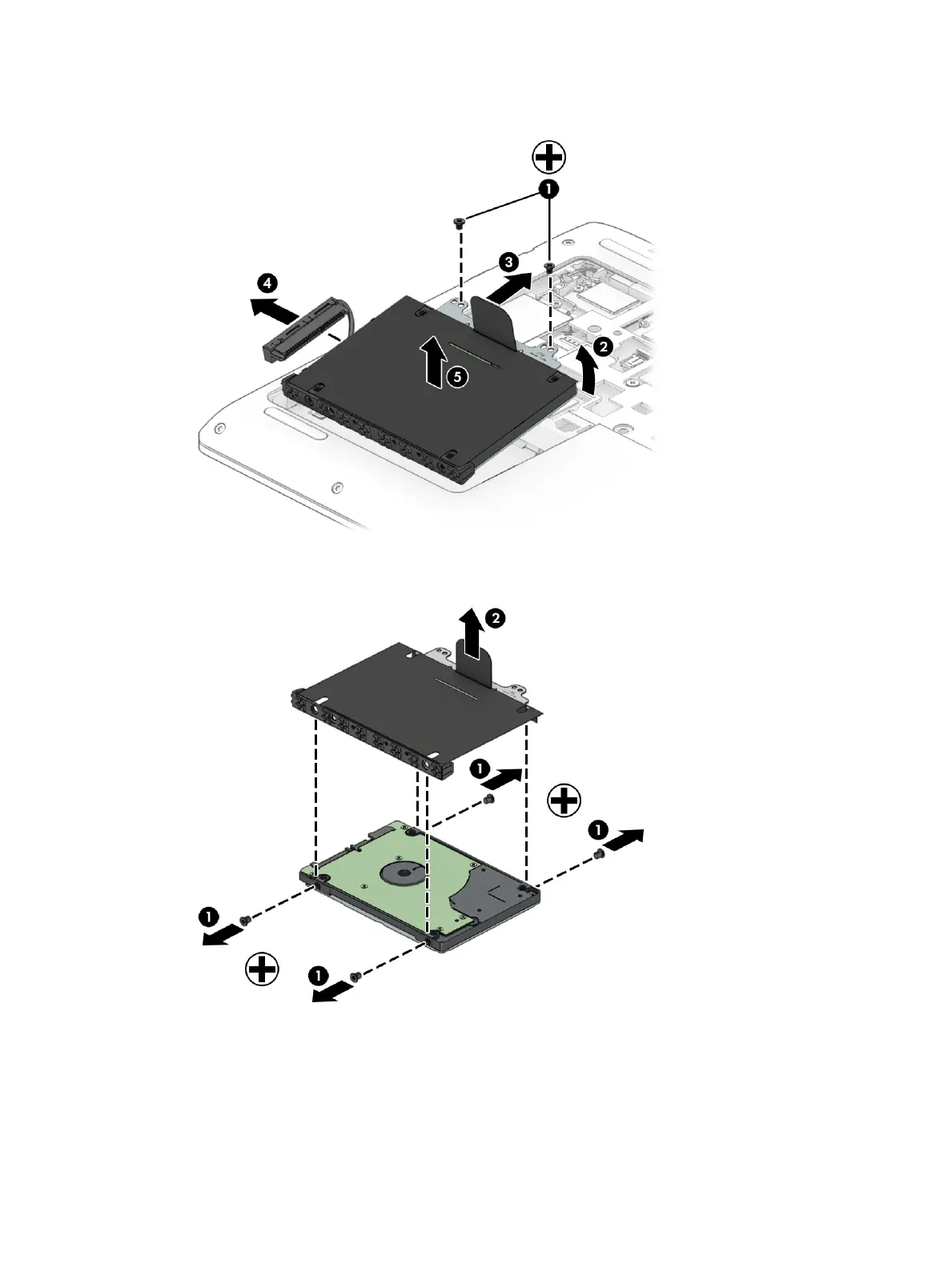 1
3
4
2
5

2
1
1
1
1