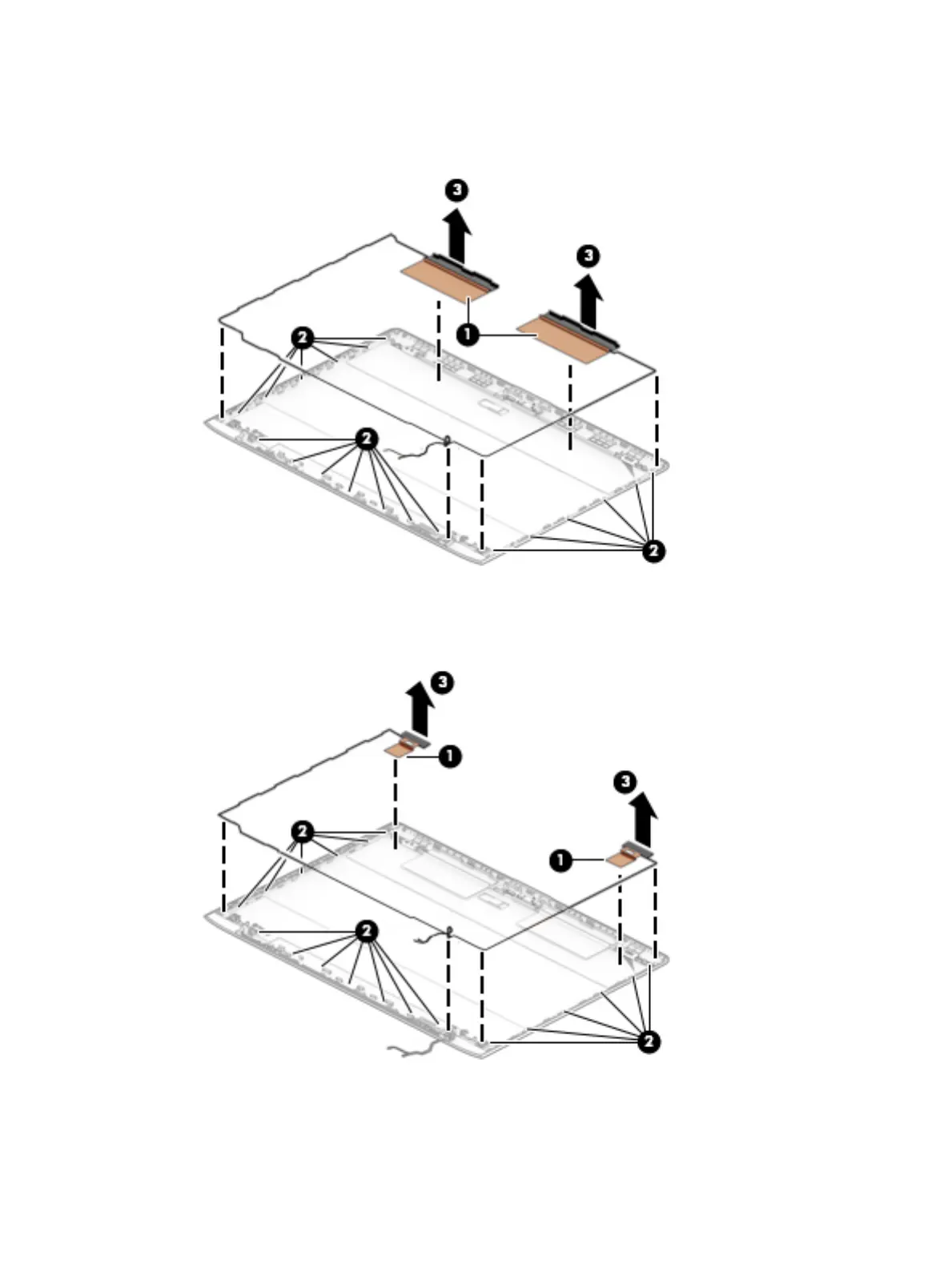 3
3
1
2
2
2

3
1
3
1
2
2
2