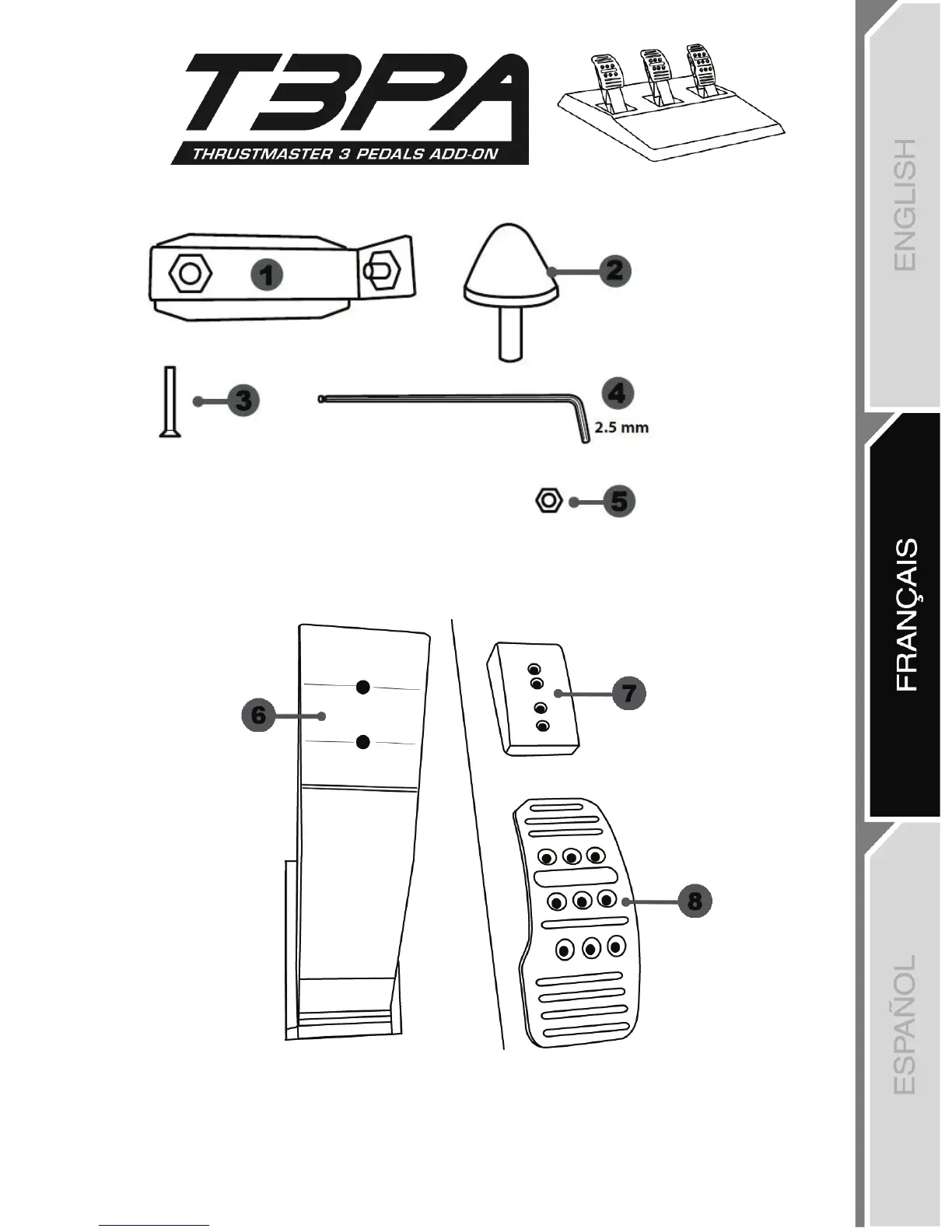 T3PA
THRUSTMASTER 3 PEDALS ADD-ON

1
2
3
4
2.5 mm
5

6
7
8

ENGLISH
FRANÇAIS
ESPAÑOL