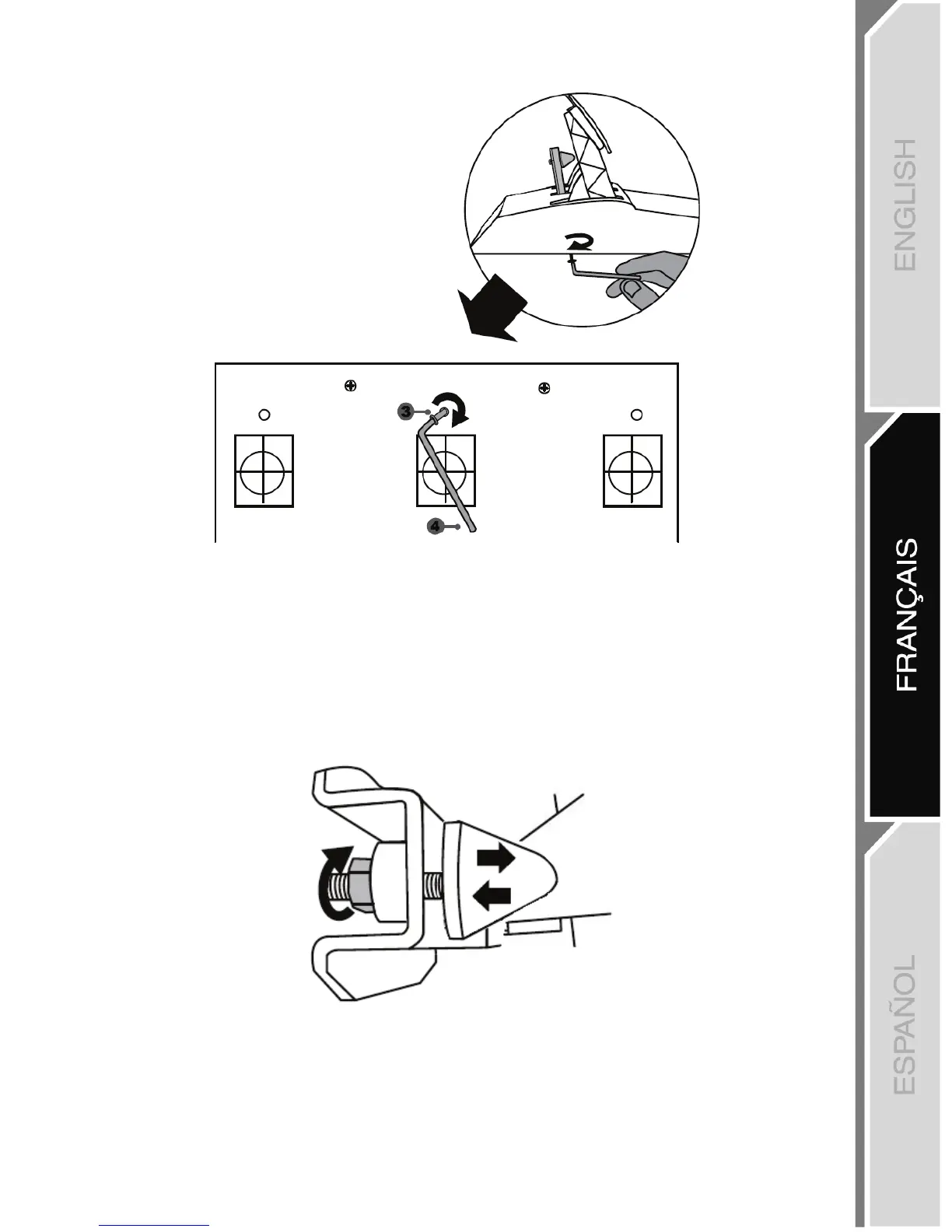 3

4

ENGLISH

FRANÇAIS

ESPAÑOL