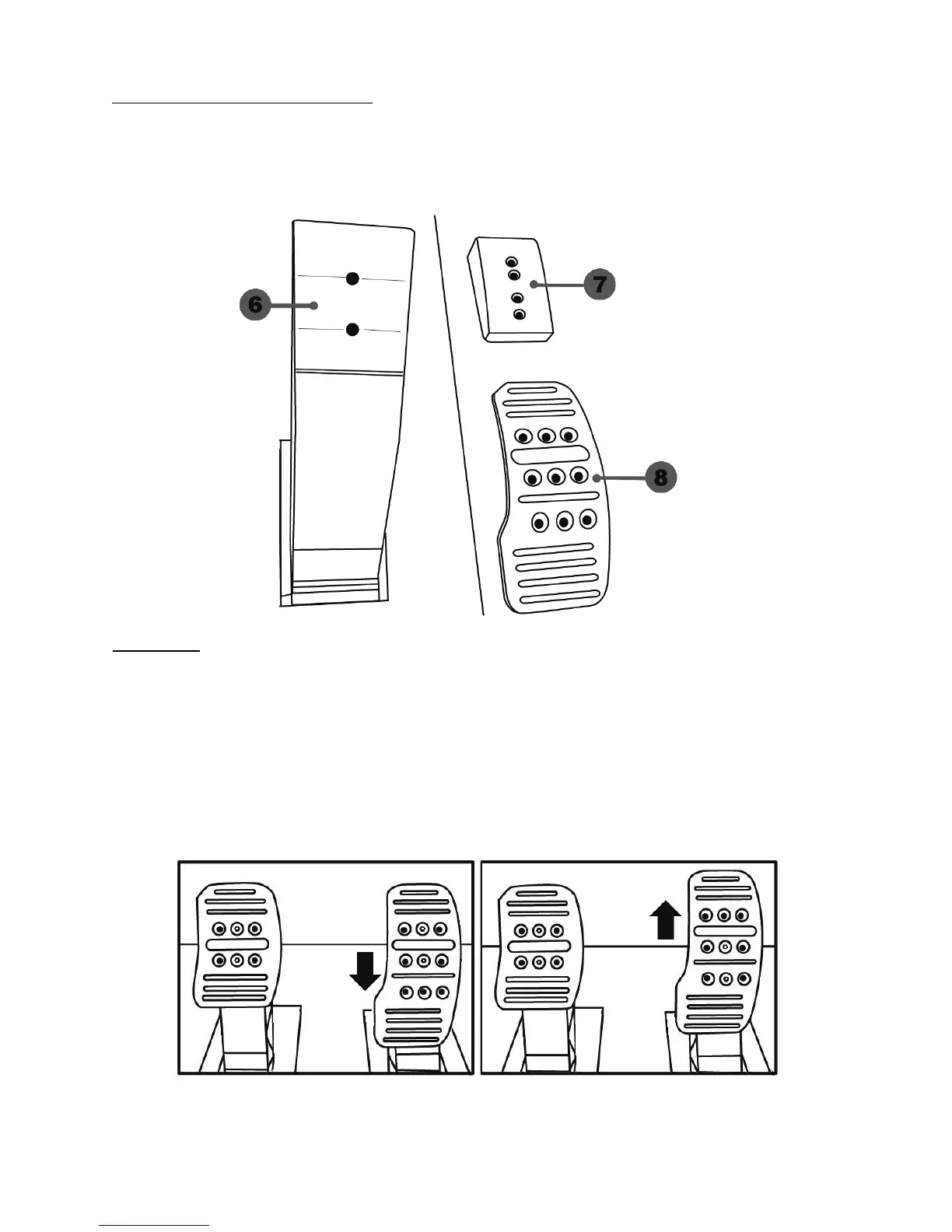 6

7

8