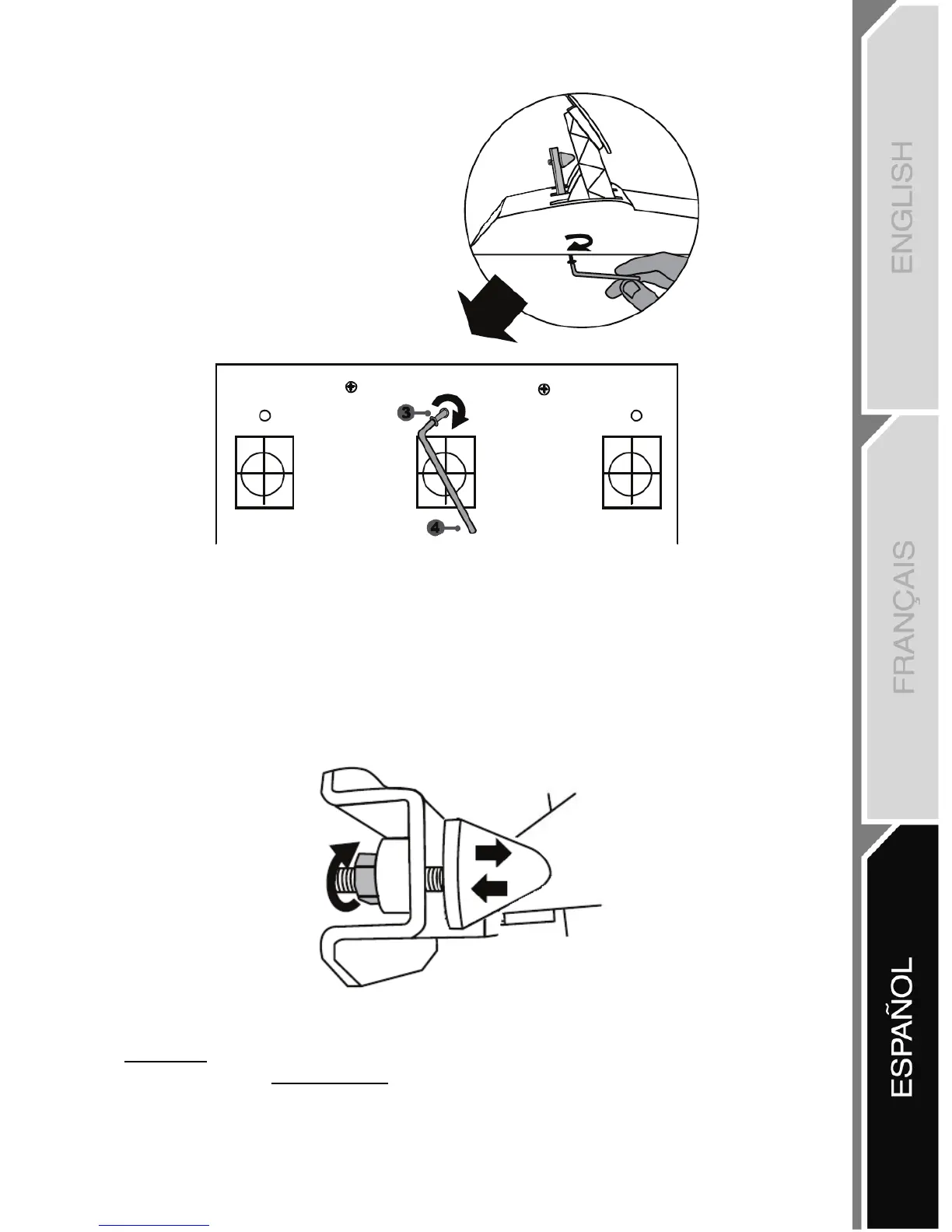 3
4

ENGLISH

FRANÇAIS

ESPAÑOL