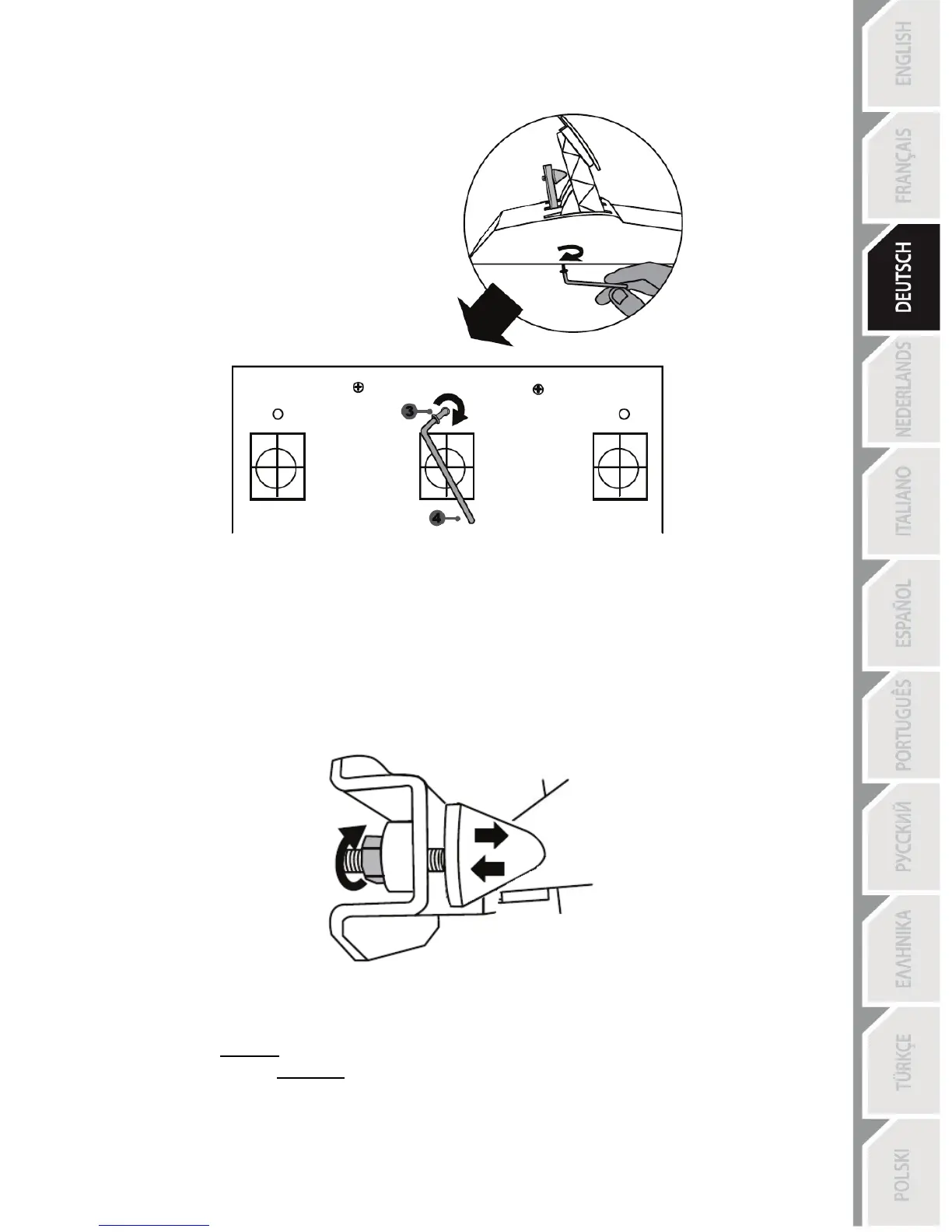 3

4

ENGLISH

FRANÇAIS

DEUTSCH

NEDERLANDS

ITALIANO

ESPAÑOL

PORTUGUÊS

РУССКИЙ

ΕΛΛΗΝΙΚΑ

TÜRKÇE

POLSKI