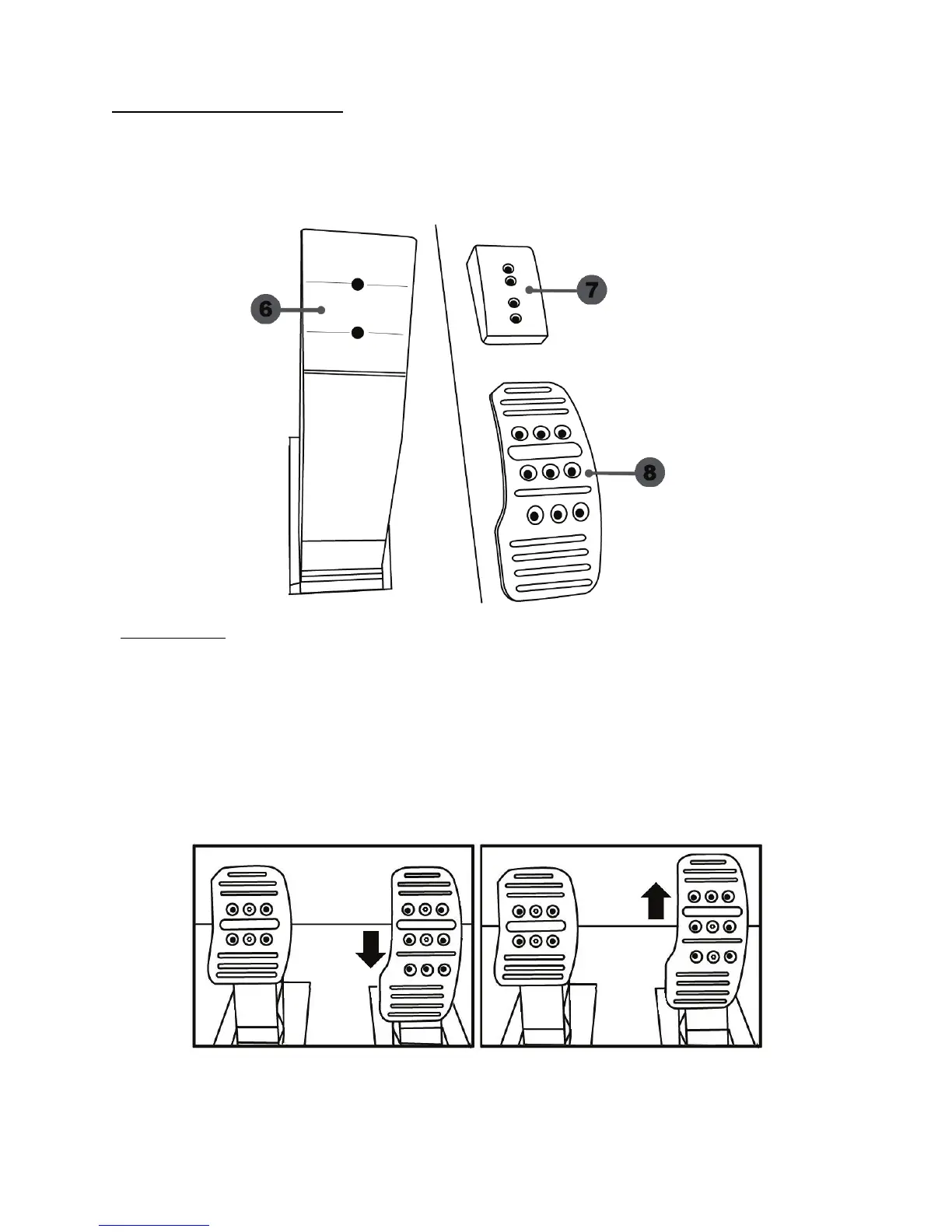 6

7

8